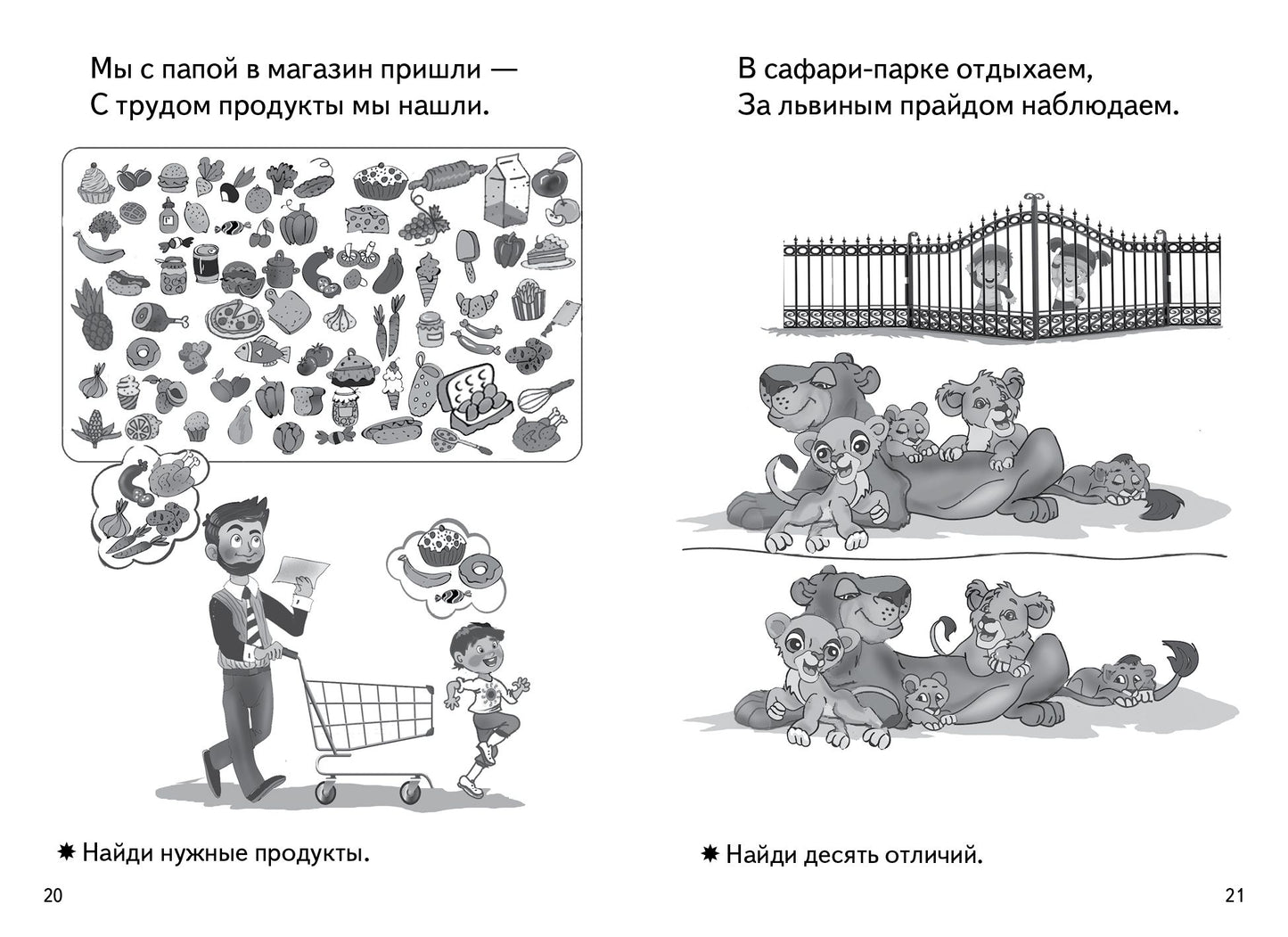 Мы с папой в магазин пришли —
С трудом продукты мы нашли.

✸ Найди нужные продукты.

20

В сафари-парке отдыхаем,
За львиным прайдом наблюдаем.

✸ Найди десять отличий.

21