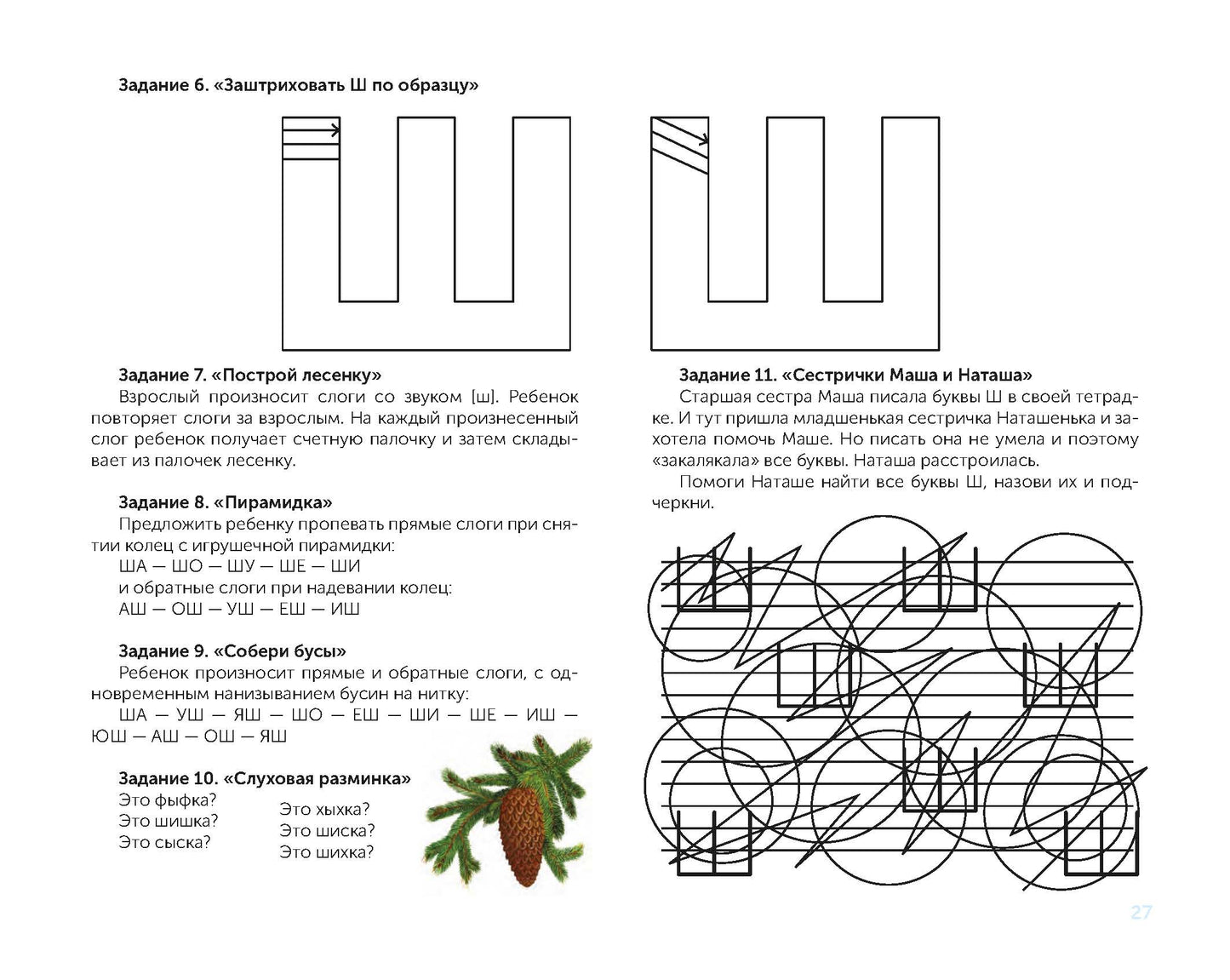 Задание 6. «Заштриховать Ш по образцу»

Задание 7. «Построй лесенку»
Взрослый произносит слоги со звуком [ш]. Ребенок повторяет слоги за взрослым. На каждый произнесенный слог ребенок получает счетную палочку и затем складывает из палочек лесенку.

Задание 8. «Пирамидка»
Предложить ребенку пропевать прямые слоги при снятии колец с игрушечной пирамидки:
ША — ШО — ШУ — ШЕ — ШИ
и обратные слоги при надевании колец:
АШ — ОШ — УШ — ЕШ — ИШ

Задание 9. «Собери бусы»
Ребенок произносит прямые и обратные слоги, с одновременным нанизыванием бусин на нитку:
ША — УШ — ЯШ — ШО — ЕШ — ШИ — ШЕ — ИШ — ЮШ — АШ — ОШ — ЯШ

Задание 10. «Слуховая разминка»
Это фыфка?
Это шишка?
Это сыска?
Это хыхка?
Это шиска?
Это шихка?

Задание 11. «Сестрички Маша и Наташа»
Старшая сестра Маша писала буквы Ш в своей тетрадке. И тут пришла младшенькая сестричка Наташенька и захотела помочь Маше. Но писать она не умела и поэтому «закалякала» все буквы. Наташа расстроилась.
Помоги Наташе найти все буквы Ш, назови их и подчеркни.

27