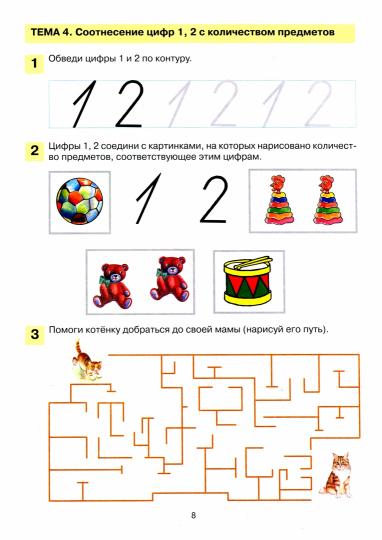 ТЕМА 4. Соотнесение цифр 1, 2 с количеством предметов

1 Обведи цифры 1 и 2 по контуру.

1 2 1 2 1 2

2 Цифры 1, 2 соедини с картинками, на которых нарисовано количество предметов, соответствующее этим цифрам.

1 2

3 Помоги котёнку добраться до своей мамы (нарисуй его путь).

8