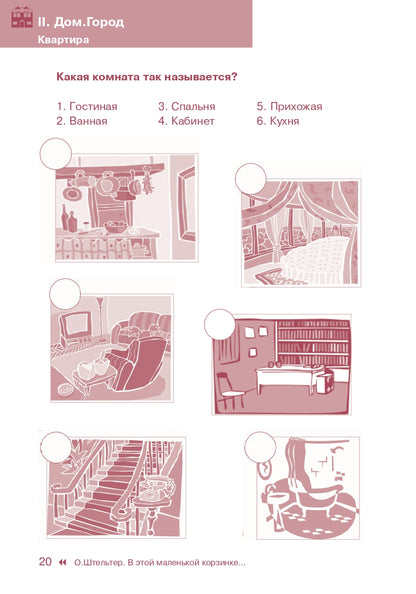 II. Дом.Город
Квартира

Какая комната так называется?

1. Гостиная
2. Ванная
3. Спальня
4. Кабинет
5. Прихожая
6. Кухня

20 О.Штельтер. В этой маленькой корзинке...