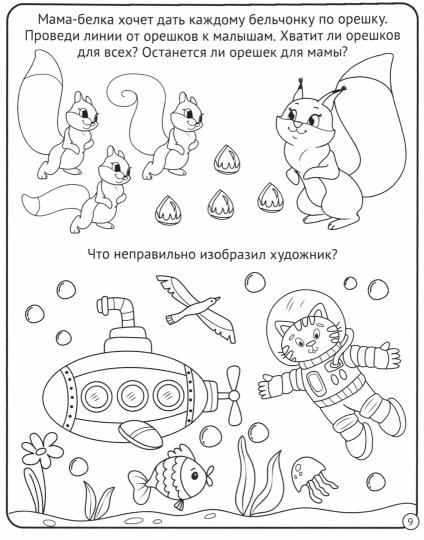 Мама-белка хочет дать каждому бельчонку по орешку. Проведи линии от орешков к малышам. Хватит ли орешков для всех? Останется ли орешек для мамы?

Что неправильно изобразил художник?

9