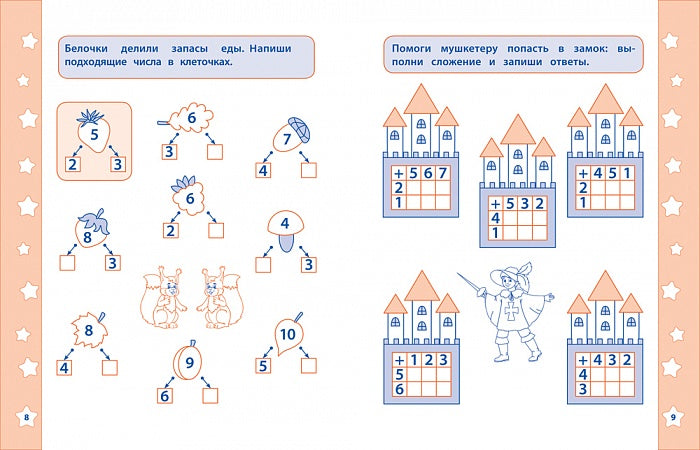 Белочки делили запасы еды. Напиши подходящие числа в клеточках.

5
2 3

6
3

7
4

6
2

8
3

4
3

8
4

9
6

10
5

8

Помоги мушкетеру попасть в замок: выполни сложение и запиши ответы.

| + | 5 | 6 | 7 |
|---|---|---|---|
| 2 | | | |
| 1 | | | |

| + | 5 | 3 | 2 |
|---|---|---|---|
| 4 | | | |
| 1 | | | |

| + | 4 | 5 | 1 |
|---|---|---|---|
| 2 | | | |
| 1 | | | |

| + | 1 | 2 | 3 |
|---|---|---|---|
| 5 | | | |
| 6 | | | |

| + | 4 | 3 | 2 |
|---|---|---|---|
| 4 | | | |
| 3 | | | |

9