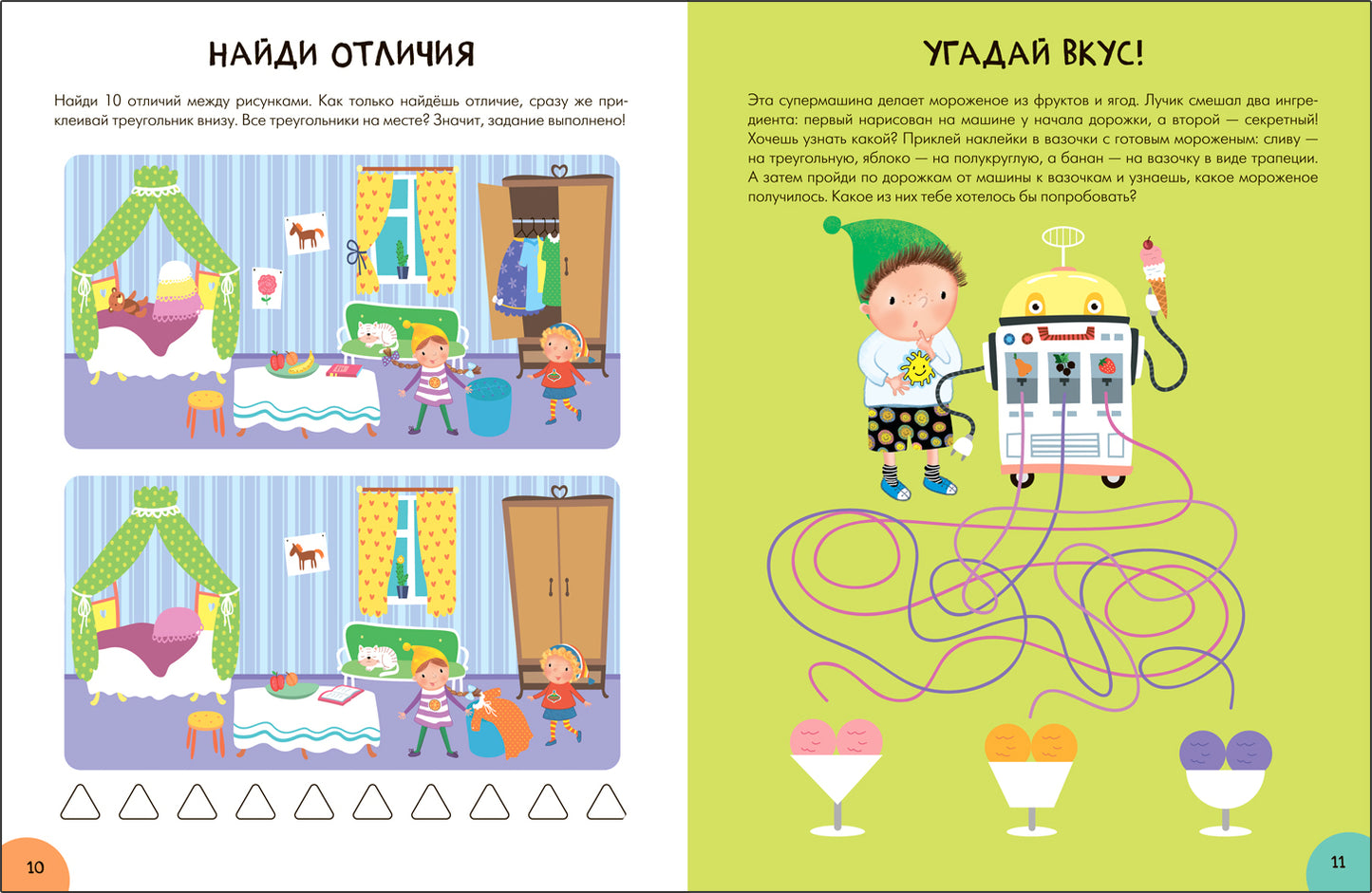 НАЙДИ ОТЛИЧИЯ

Найди 10 отличий между рисунками. Как только найдёшь отличие, сразу же приклеивай треугольник внизу. Все треугольники на месте? Значит, задание выполнено!

10

УГАДАЙ ВКУС!

Эта супермашина делает мороженое из фруктов и ягод. Лучик смешал два ингредиента: первый нарисован на машине у начала дорожки, а второй — секретный! Хочешь узнать какой? Приклей наклейки в вазочки с готовым мороженым: сливу — на треугольную, яблоко — на полукруглую, а банан — на вазочку в виде трапеции. А затем пройди по дорожкам от машины к вазочкам и узнаешь, какое мороженое получилось. Какое из них тебе хотелось бы попробовать?

11