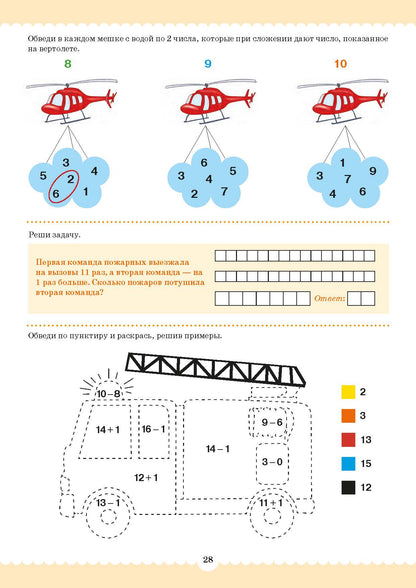 Обведи в каждом мешке с водой по 2 числа, которые при сложении дают число, показанное на вертолете.

8

9

10

3 5 2 4 6 1

6 3 4 5 2 7

1 3 7 9 4 6

Реши задачу.

Первая команда пожарных выезжала на вызовы 11 раз, а вторая команда — на 1 раз больше. Сколько пожаров потушила вторая команда?

Ответ:

Обведи по пунктиру и раскрась, решив примеры.

10 – 8

14 + 1

16 – 1

14 – 1

9 – 6

3 – 0

12 + 1

13 – 1

11 + 1

2

3

13

15

12

28