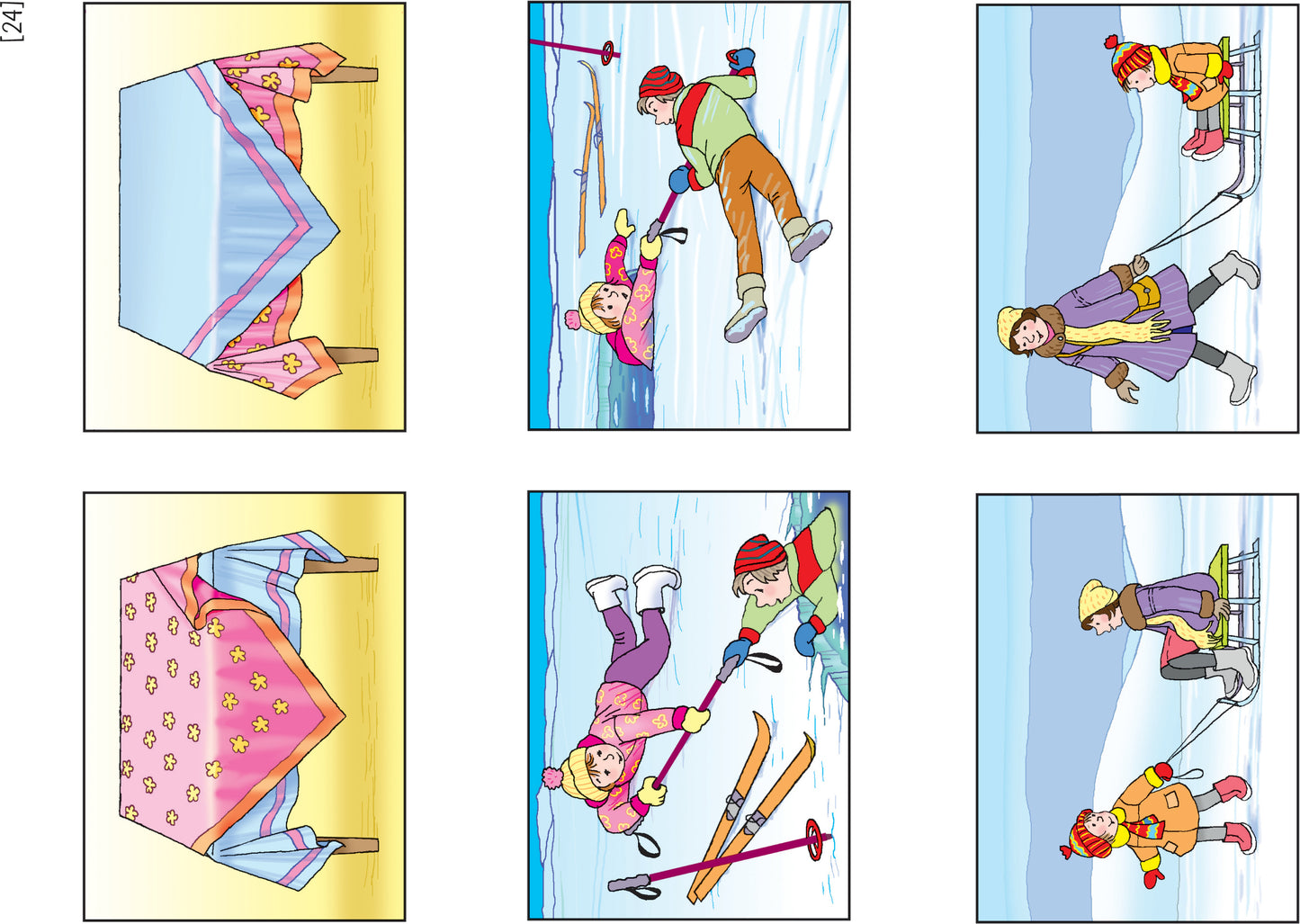 [24]