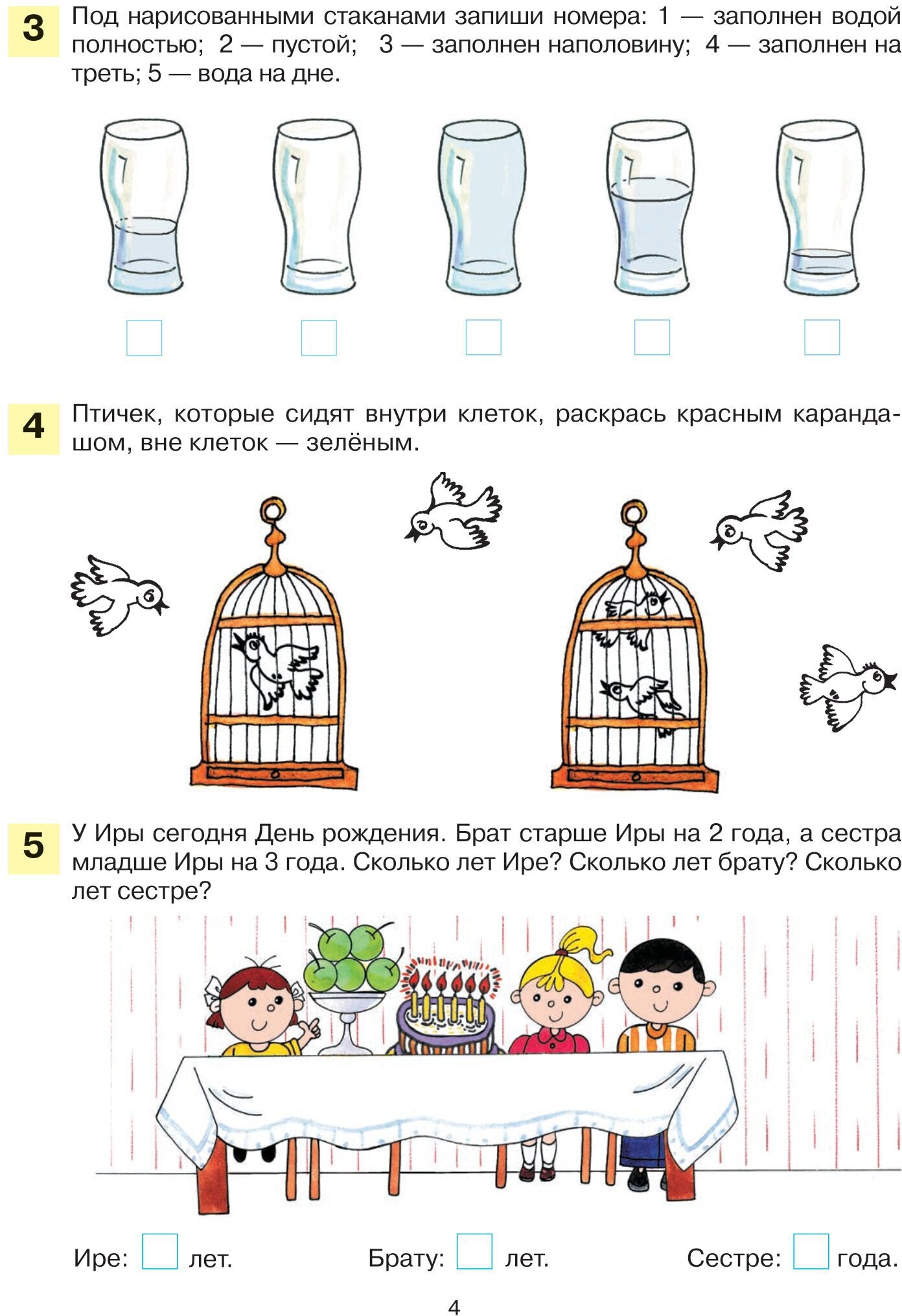 3 Под нарисованными стаканами запиши номера: 1 — заполнен водой полностью; 2 — пустой; 3 — заполнен наполовину; 4 — заполнен на треть; 5 — вода на дне.

4 Птичек, которые сидят внутри клеток, раскрась красным карандашом, вне клеток — зелёным.

5 У Иры сегодня День рождения. Брат старше Иры на 2 года, а сестра младше Иры на 3 года. Сколько лет Ире? Сколько лет брату? Сколько лет сестре?

Ире: лет. Брату: лет. Сестре: года.

4