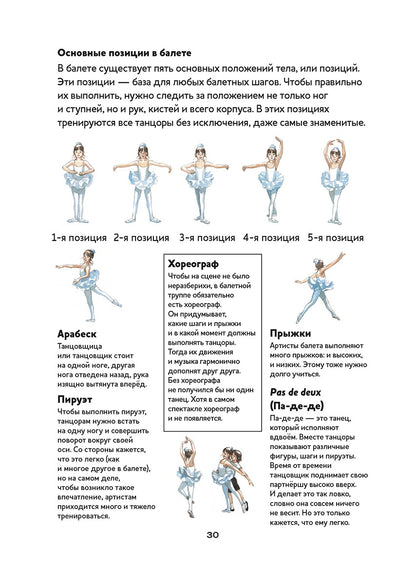 Основные позиции в балете

В балете существует пять основных положений тела, или позиций. Эти позиции — база для любых балетных шагов. Чтобы правильно их выполнить, нужно следить за положением не только ног и ступней, но и рук, кистей и всего корпуса. В этих позициях тренируются все танцоры без исключения, даже самые знаменитые.

1-я позиция 2-я позиция 3-я позиция 4-я позиция 5-я позиция

Арабеск

Танцовщица или танцовщик стоит на одной ноге, другая нога отведена назад, рука изящно вытянута вперёд.

Пируэт

Чтобы выполнить пируэт, танцорам нужно встать на одну ногу и совершить поворот вокруг своей оси. Со стороны кажется, что это легко (как и многое другое в балете), но на самом деле, чтобы возникло такое впечатление, артистам приходится много и тяжело тренироваться.

Хореограф

Чтобы на сцене не было неразберихи, в балетной труппе обязательно есть хореограф. Он придумывает, какие шаги и прыжки и в какой момент должны выполнять танцоры. Тогда их движения и музыка гармонично дополнят друг друга. Без хореографа не получился бы ни один танец. Хотя в самом спектакле хореограф и не появляется.

Прыжки

Артисты балета выполняют много прыжков: и высоких, и низких. Этому тоже нужно долго учиться.

Pas de deux (Па-де-де)

Па-де-де — это танец, который исполняют вдвоём. Вместе танцоры показывают различные фигуры, шаги и пируэты. Время от времени танцовщик поднимает свою партнёршу высоко вверх. И делает это так ловко, словно она совсем ничего не весит. Но это только кажется, что ему легко.

30