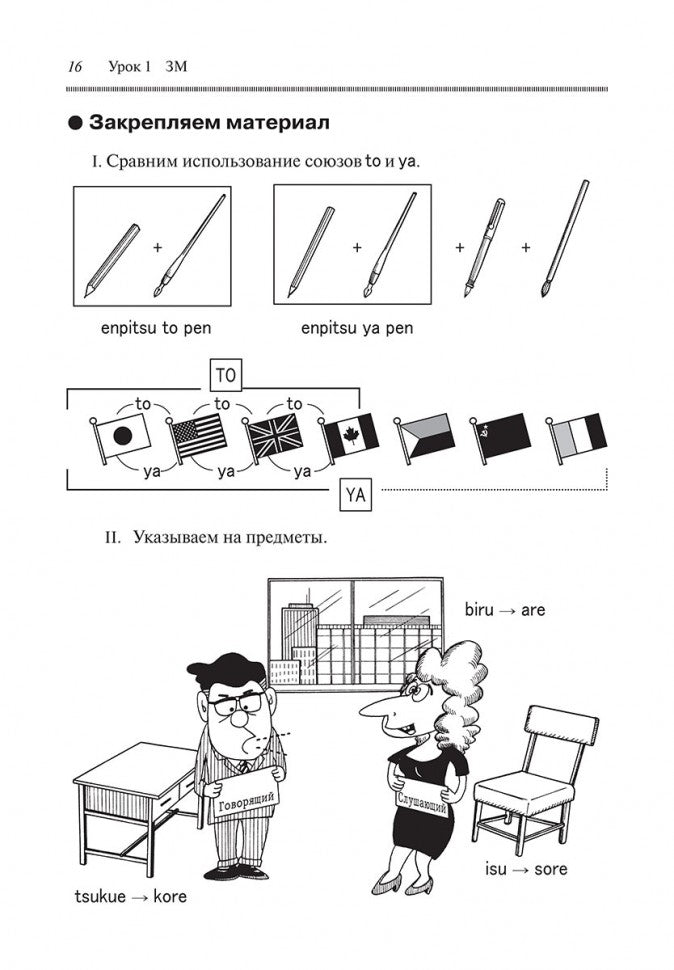 16 Урок 1 ЗМ

● Закрепляем материал

I. Сравним использование союзов to и ya.

+ + + +

enpitsu to pen

enpitsu ya pen

TO

to to to

ya ya ya

YA

II. Указываем на предметы.

biru → are

Говорящий

Слушающий

isu → sore

tsukue → kore