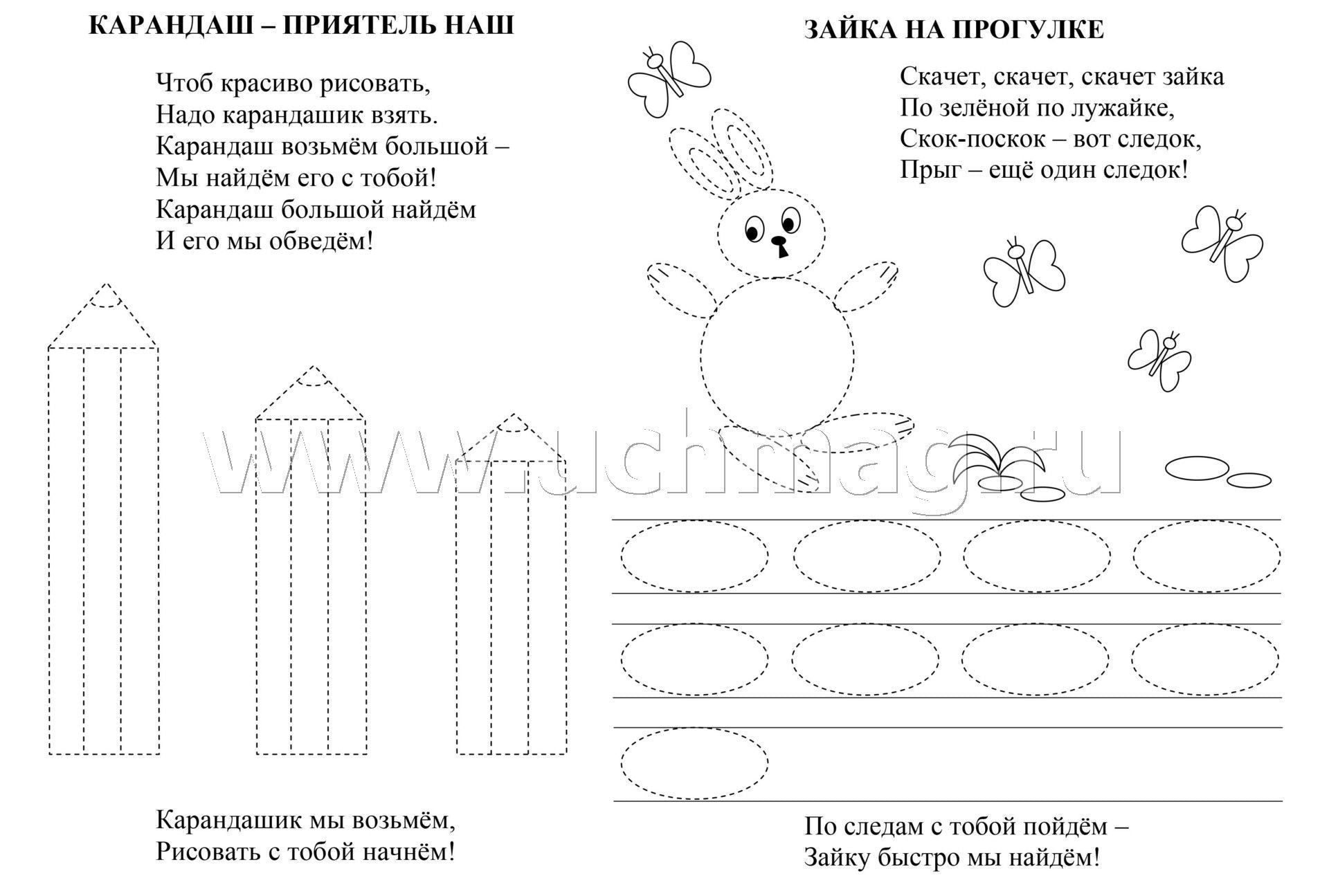 КАРАНДАШ – ПРИЯТЕЛЬ НАШ

Чтоб красиво рисовать,
Надо карандашик взять.
Карандаш возьмём большой –
Мы найдём его с тобой!
Карандаш большой найдём
И его мы обведём!

Карандашик мы возьмём,
Рисовать с тобой начнём!

ЗАЙКА НА ПРОГУЛКЕ

Скачет, скачет, скачет зайка
По зелёной по лужайке,
Скок-поскок – вот следок,
Прыг – ещё один следок!

www.uchmag.ru

По следам с тобой пойдём –
Зайку быстро мы найдём!