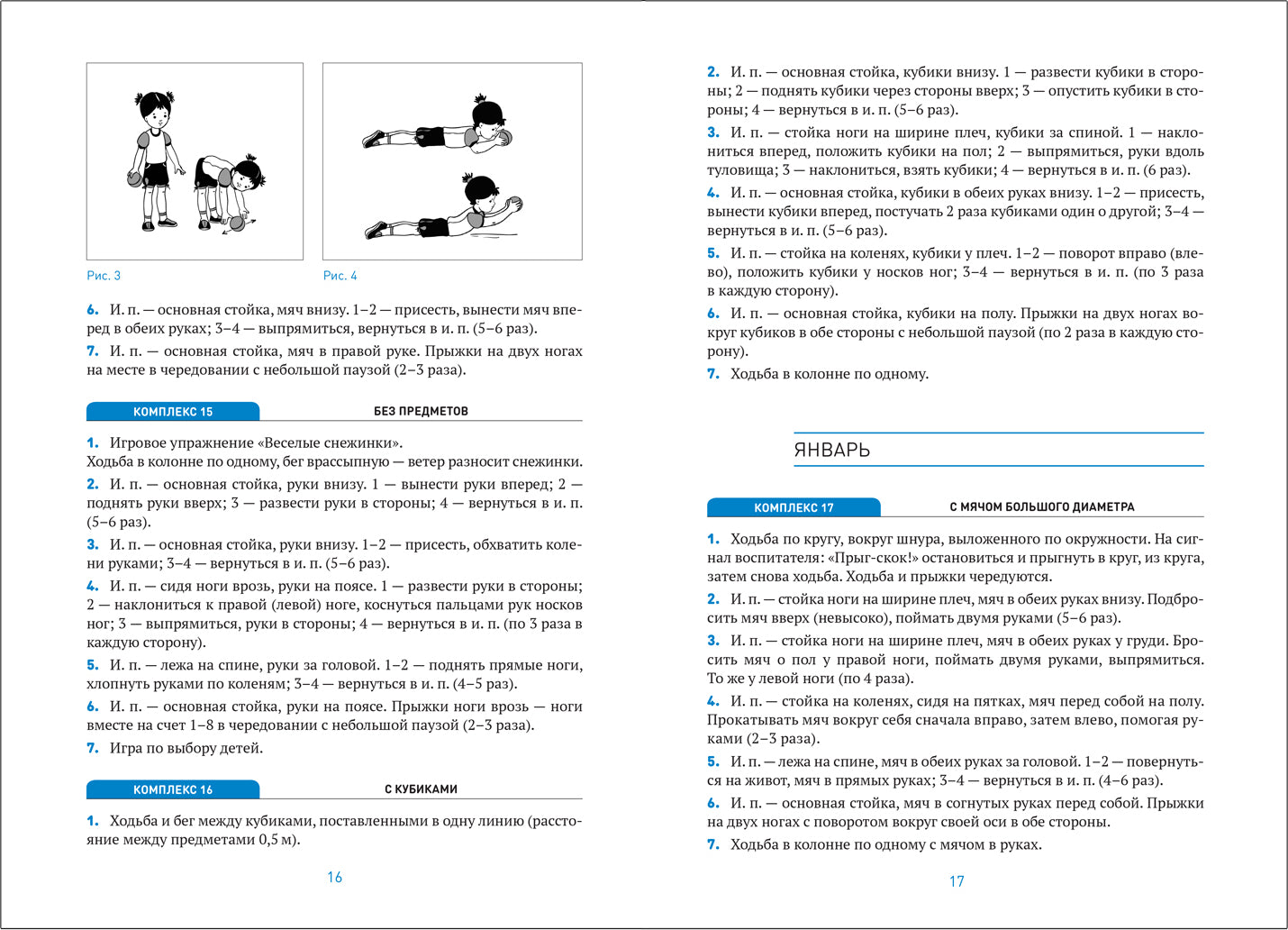 Рис. 3

Рис. 4

6. И. п. — основная стойка, мяч внизу. 1–2 — присесть, вынести мяч вперед в обеих руках; 3–4 — выпрямиться, вернуться в и. п. (5–6 раз).

7. И. п. — основная стойка, мяч в правой руке. Прыжки на двух ногах на месте в чередовании с небольшой паузой (2–3 раза).

КОМПЛЕКС 15 БЕЗ ПРЕДМЕТОВ

1. Игровое упражнение «Веселые снежинки».
Ходьба в колонне по одному, бег врассыпную — ветер разносит снежинки.

2. И. п. — основная стойка, руки внизу. 1 — вынести руки вперед; 2 — поднять руки вверх; 3 — развести руки в стороны; 4 — вернуться в и. п. (5–6 раз).

3. И. п. — основная стойка, руки внизу. 1–2 — присесть, обхватить колени руками; 3–4 — вернуться в и. п. (5–6 раз).

4. И. п. — сидя ноги врозь, руки на поясе. 1 — развести руки в стороны; 2 — наклониться к правой (левой) ноге, коснуться пальцами рук носков ног; 3 — выпрямиться, руки в стороны; 4 — вернуться в и. п. (по 3 раза в каждую сторону).

5. И. п. — лежа на спине, руки за головой. 1–2 — поднять прямые ноги, хлопнуть руками по коленям; 3–4 — вернуться в и. п. (4–5 раз).

6. И. п. — основная стойка, руки на поясе. Прыжки ноги врозь — ноги вместе на счет 1–8 в чередовании с небольшой паузой (2–3 раза).

7. Игра по выбору детей.

КОМПЛЕКС 16 С КУБИКАМИ

1. Ходьба и бег между кубиками, поставленными в одну линию (расстояние между предметами 0,5 м).

16

2. И. п. — основная стойка, кубики внизу. 1 — развести кубики в стороны; 2 — поднять кубики через стороны вверх; 3 — опустить кубики в стороны; 4 — вернуться в и. п. (5–6 раз).

3. И. п. — стойка ноги на ширине плеч, кубики за спиной. 1 — наклониться вперед, положить кубики на пол; 2 — выпрямиться, руки вдоль туловища; 3 — наклониться, взять кубики; 4 — вернуться в и. п. (6 раз).

4. И. п. — основная стойка, кубики в обеих руках внизу. 1–2 — присесть, вынести кубики вперед, постучать 2 раза кубиками один о другой; 3–4 — вернуться в и. п. (5–6 раз).

5. И. п. — стойка на коленях, кубики у плеч. 1–2 — поворот вправо (влево), положить кубики у носков ног; 3–4 — вернуться в и. п. (по 3 раза в каждую сторону).

6. И. п. — основная стойка, кубики на полу. Прыжки на двух ногах вокруг кубиков в обе стороны с небольшой паузой (по 2 раза в каждую сторону).

7. Ходьба в колонне по одному.

ЯНВАРЬ

КОМПЛЕКС 17 С МЯЧОМ БОЛЬШОГО ДИАМЕТРА

1. Ходьба по кругу, вокруг шнура, выложенного по окружности. На сигнал воспитателя: «Прыг-скок!» остановиться и прыгнуть в круг, из круга, затем снова ходьба. Ходьба и прыжки чередуются.

2. И. п. — стойка ноги на ширине плеч, мяч в обеих руках внизу. Подбросить мяч вверх (невысоко), поймать двумя руками (5–6 раз).

3. И. п. — стойка ноги на ширине плеч, мяч в обеих руках у груди. Бросить мяч о пол у правой ноги, поймать двумя руками, выпрямиться. То же у левой ноги (по 4 раза).

4. И. п. — стойка на коленях, сидя на пятках, мяч перед собой на полу. Прокатывать мяч вокруг себя сначала вправо, затем влево, помогая руками (2–3 раза).

5. И. п. — лежа на спине, мяч в обеих руках за головой. 1–2 — повернуться на живот, мяч в прямых руках; 3–4 — вернуться в и. п. (4–6 раз).

6. И. п. — основная стойка, мяч в согнутых руках перед собой. Прыжки на двух ногах с поворотом вокруг своей оси в обе стороны.

7. Ходьба в колонне по одному с мячом в руках.

17