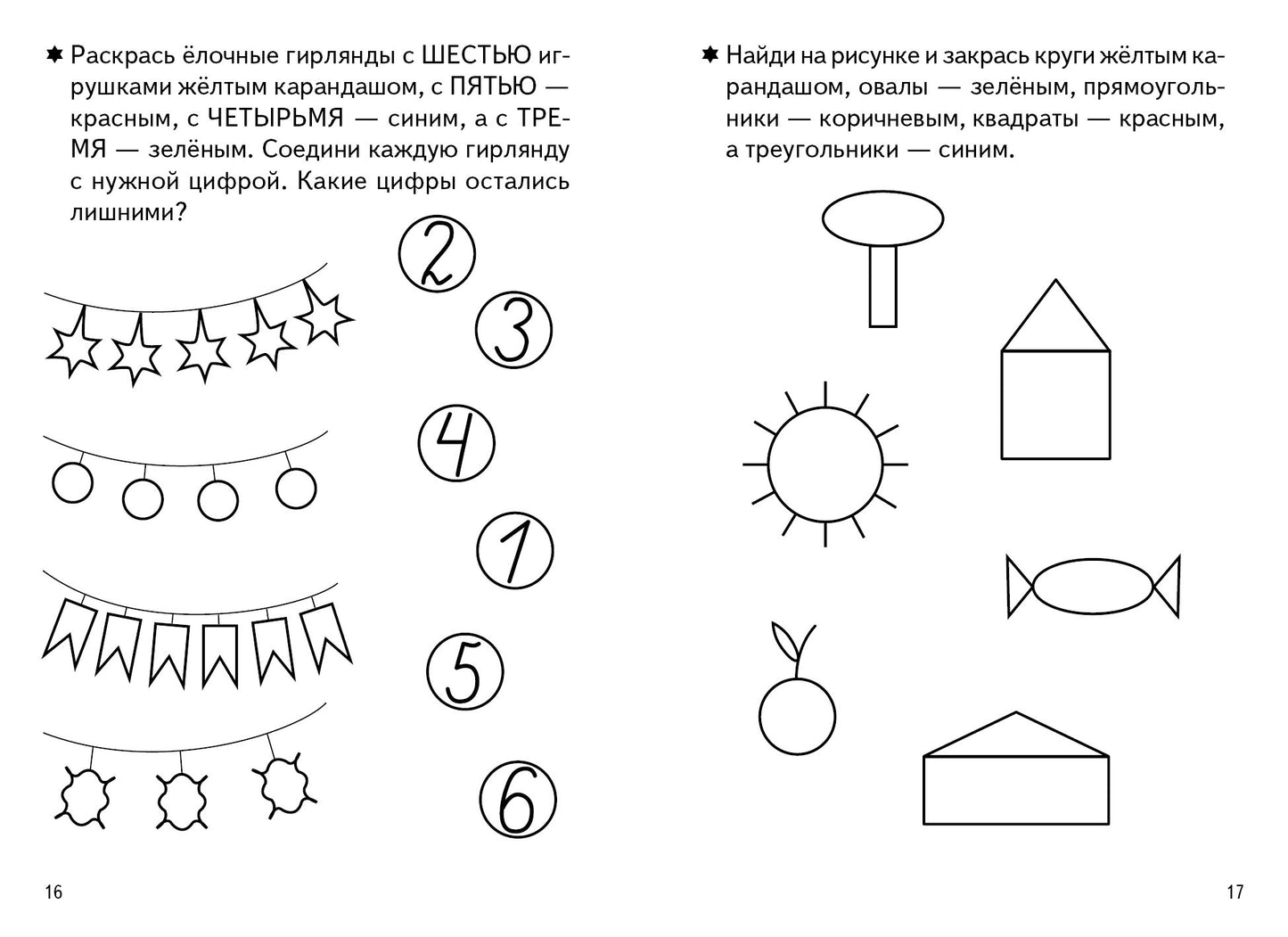 Раскрась ёлочные гирлянды с ШЕСТЬЮ игрушками жёлтым карандашом, с ПЯТЬЮ — красным, с ЧЕТЫРЬМЯ — синим, а с ТРЕМЯ — зелёным. Соедини каждую гирлянду с нужной цифрой. Какие цифры остались лишними?

2

3

4

1

5

6

16

Найди на рисунке и закрась круги жёлтым карандашом, овалы — зелёным, прямоугольники — коричневым, квадраты — красным, а треугольники — синим.

17