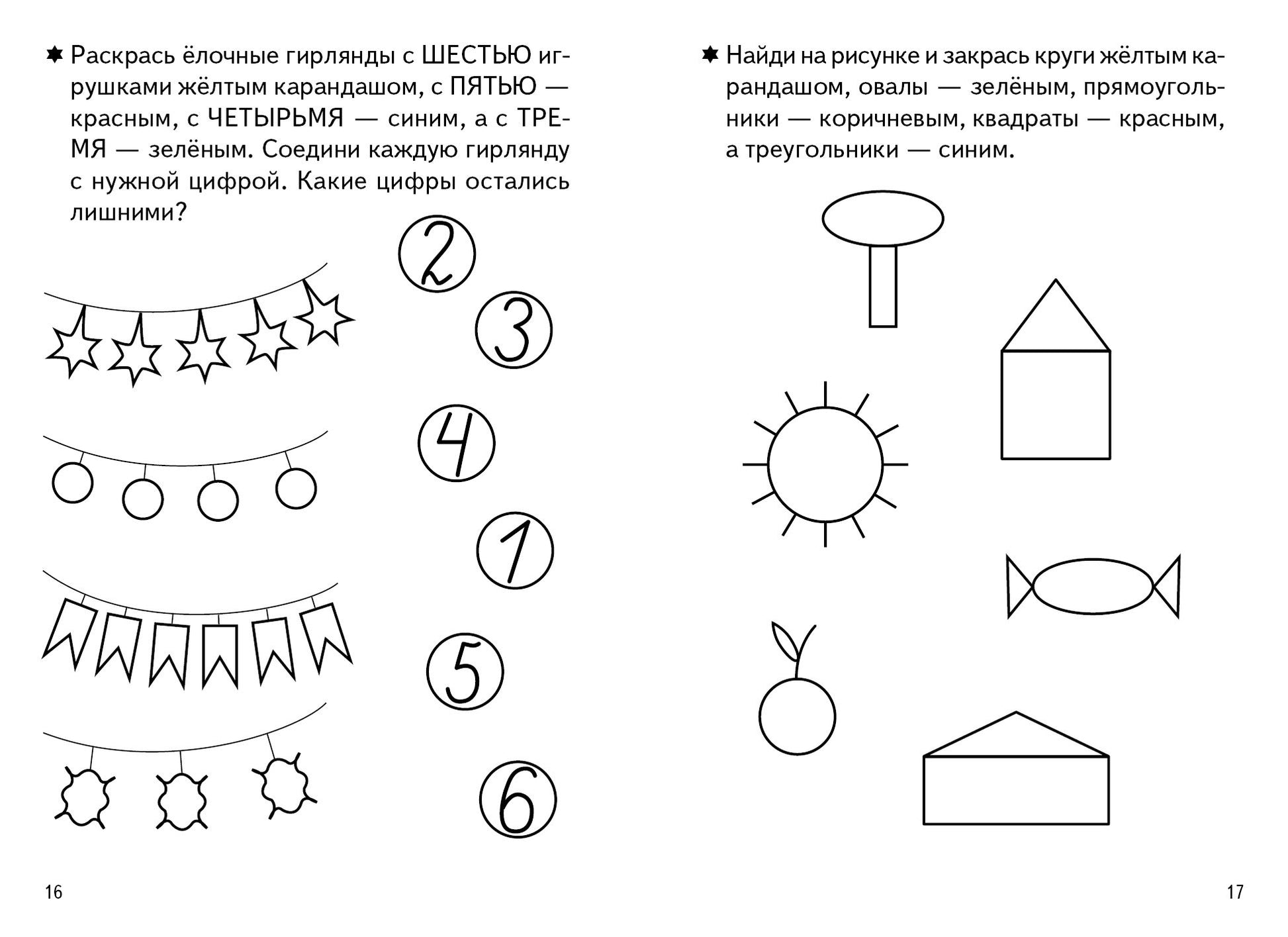 Раскрась ёлочные гирлянды с ШЕСТЬЮ игрушками жёлтым карандашом, с ПЯТЬЮ — красным, с ЧЕТЫРЬМЯ — синим, а с ТРЕМЯ — зелёным. Соедини каждую гирлянду с нужной цифрой. Какие цифры остались лишними?

2
3
4
1
5
6

16

Найди на рисунке и закрась круги жёлтым карандашом, овалы — зелёным, прямоугольники — коричневым, квадраты — красным, а треугольники — синим.

17