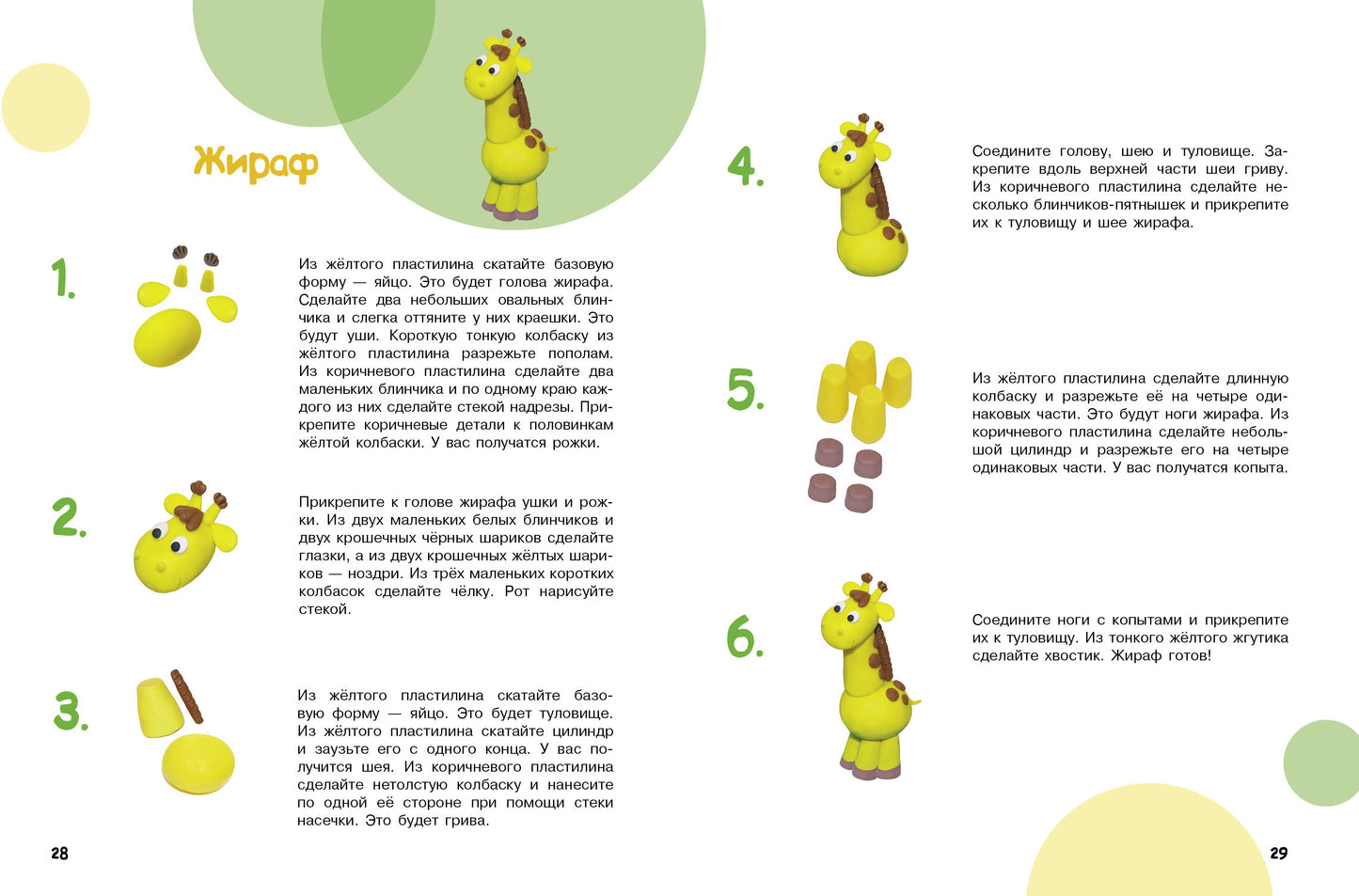 Жираф

1.

Из жёлтого пластилина скатайте базовую форму — яйцо. Это будет голова жирафа. Сделайте два небольших овальных блинчика и слегка оттяните у них краешки. Это будут уши. Короткую тонкую колбаску из жёлтого пластилина разрежьте пополам. Из коричневого пластилина сделайте два маленьких блинчика и по одному краю каждого из них сделайте стекой надрезы. Прикрепите коричневые детали к половинкам жёлтой колбаски. У вас получатся рожки.

2.

Прикрепите к голове жирафа ушки и рожки. Из двух маленьких белых блинчиков и двух крошечных чёрных шариков сделайте глазки, а из двух крошечных жёлтых шариков — ноздри. Из трёх маленьких коротких колбасок сделайте чёлку. Рот нарисуйте стекой.

3.

Из жёлтого пластилина скатайте базовую форму — яйцо. Это будет туловище. Из жёлтого пластилина скатайте цилиндр и заузьте его с одного конца. У вас получится шея. Из коричневого пластилина сделайте нетолстую колбаску и нанесите по одной её стороне при помощи стеки насечки. Это будет грива.

28

4.

Соедините голову, шею и туловище. Закрепите вдоль верхней части шеи гриву. Из коричневого пластилина сделайте несколько блинчиков-пятнышек и прикрепите их к туловищу и шее жирафа.

5.

Из жёлтого пластилина сделайте длинную колбаску и разрежьте её на четыре одинаковых части. Это будут ноги жирафа. Из коричневого пластилина сделайте небольшой цилиндр и разрежьте его на четыре одинаковых части. У вас получатся копыта.

6.

Соедините ноги с копытами и прикрепите их к туловищу. Из тонкого жёлтого жгутика сделайте хвостик. Жираф готов!

29