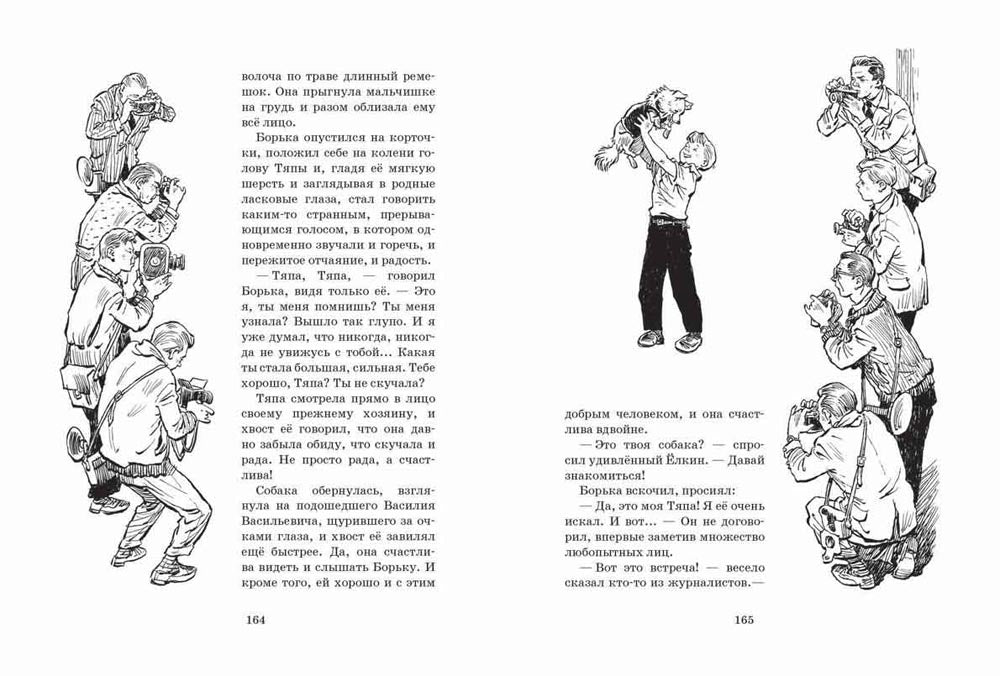 волоча по траве длинный ремешок. Она прыгнула мальчишке на грудь и разом облизала ему всё лицо.

Борька опустился на корточки, положил себе на колени голову Тяпы и, гладя её мягкую шерсть и заглядывая в родные ласковые глаза, стал говорить каким-то странным, прерывающимся голосом, в котором одновременно звучали и горечь, и пережитое отчаяние, и радость.

— Тяпа, Тяпа, — говорил Борька, видя только её. — Это я, ты меня помнишь? Ты меня узнала? Вышло так глупо. И я уже думал, что никогда, никогда не увижусь с тобой... Какая ты стала большая, сильная. Тебе хорошо, Тяпа? Ты не скучала?

Тяпа смотрела прямо в лицо своему прежнему хозяину, и хвост её говорил, что она давно забыла обиду, что скучала и рада. Не просто рада, а счастлива!

Собака обернулась, взглянула на подошедшего Василия Васильевича, щурившего за очками глаза, и хвост её завилял ещё быстрее. Да, она счастлива видеть и слышать Борьку. И кроме того, ей хорошо и с этим

164

добрым человеком, и она счастлива вдвойне.

— Это твоя собака? — спросил удивлённый Ёлкин. — Давай знакомиться!

Борька вскочил, просиял:

— Да, это моя Тяпа! Я её очень искал. И вот... — Он не договорил, впервые заметив множество любопытных лиц.

— Вот это встреча! — весело сказал кто-то из журналистов.—

165