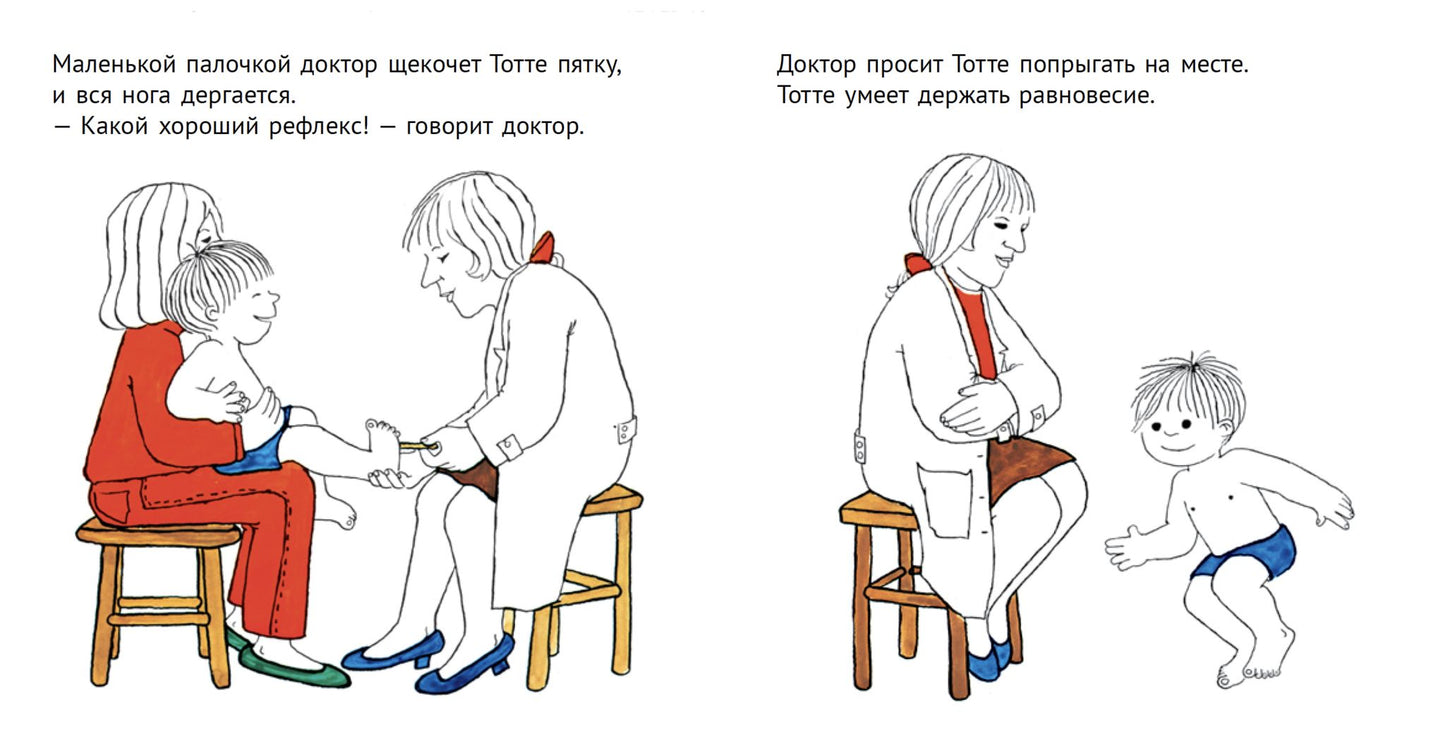 Маленькой палочкой доктор щекочет Тотте пятку, и вся нога дергается.
— Какой хороший рефлекс! — говорит доктор.

Доктор просит Тотте попрыгать на месте. Тотте умеет держать равновесие.