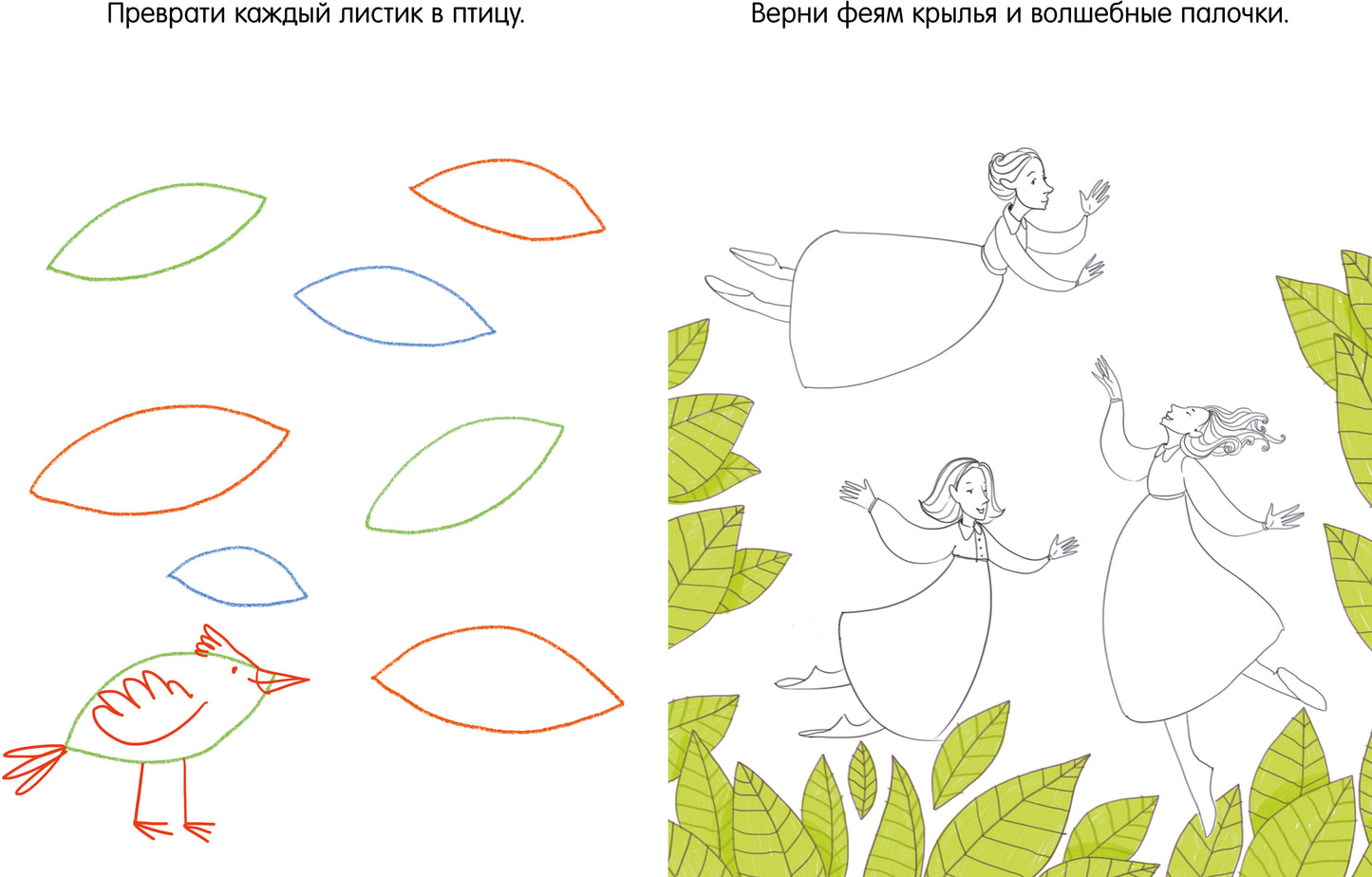 Преврати каждый листик в птицу.

Верни феям крылья и волшебные палочки.