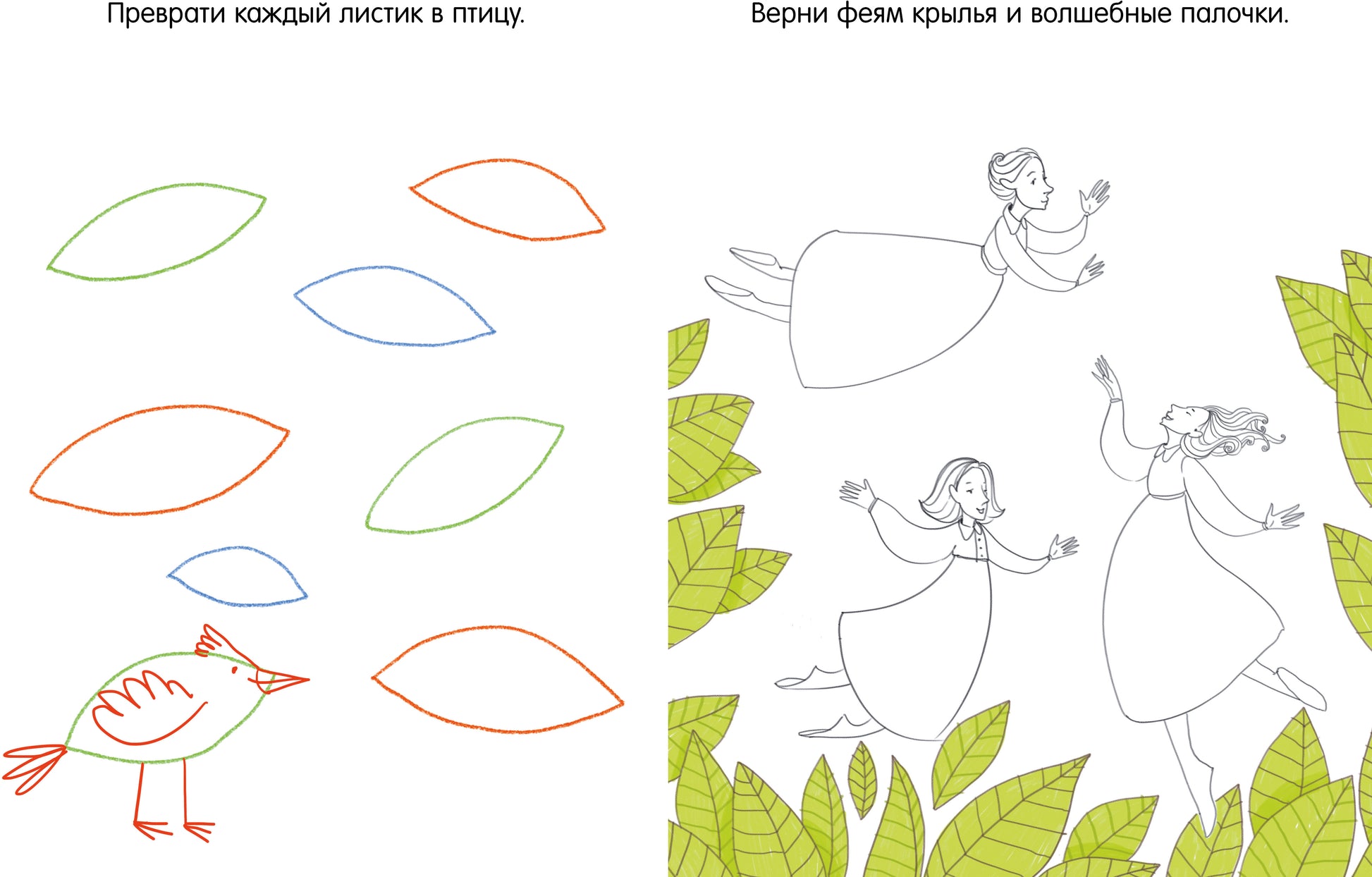 Преврати каждый листик в птицу.

Верни феям крылья и волшебные палочки.