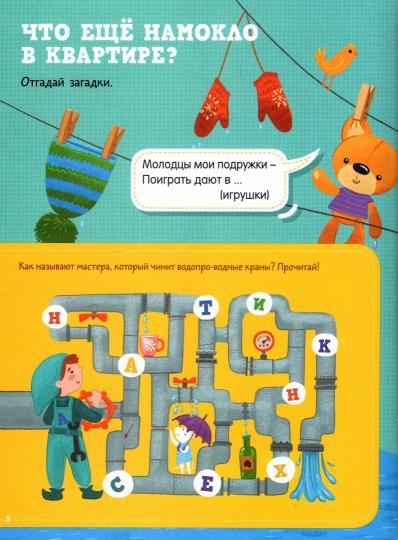 ЧТО ЕЩЁ НАМОКЛО В КВАРТИРЕ?

Отгадай загадки.

Молодцы мои подружки –
Поиграть дают в ...
(игрушки)

Как называют мастера, который чинит водопро-водные краны? Прочитай!

Н
Т
И
К
А
Н
С
Е
Х

8