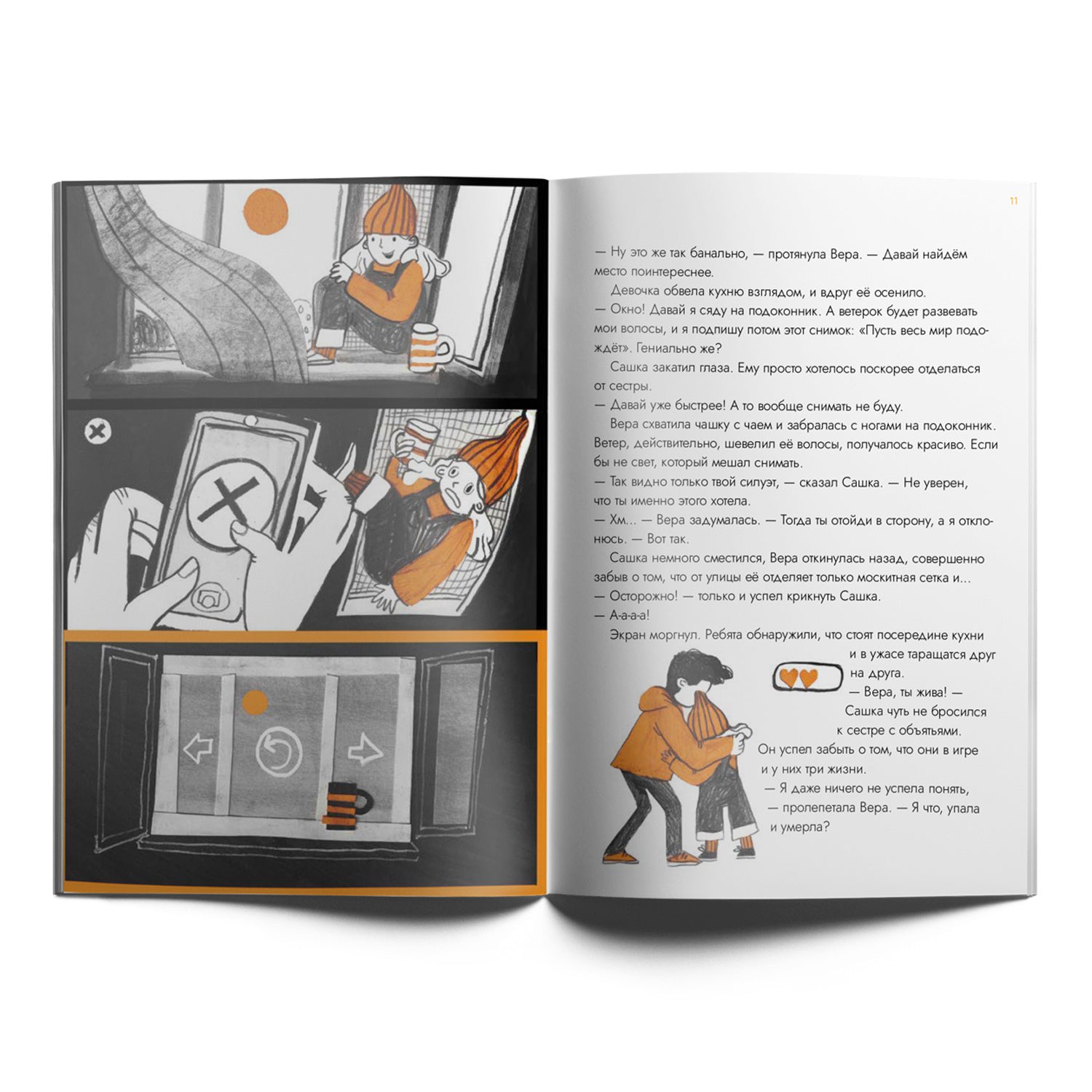 11

— Ну это же так банально, — протянула Вера. — Давай найдём место поинтереснее.

Девочка обвела кухню взглядом, и вдруг её осенило.

— Окно! Давай я сяду на подоконник. А ветерок будет развевать мои волосы, и я подпишу потом этот снимок: «Пусть весь мир подождёт». Гениально же?

Сашка закатил глаза. Ему просто хотелось поскорее отделаться от сестры.

— Давай уже быстрее! А то вообще снимать не буду.

Вера схватила чашку с чаем и забралась с ногами на подоконник. Ветер, действительно, шевелил её волосы, получалось красиво. Если бы не свет, который мешал снимать.

— Так видно только твой силуэт, — сказал Сашка. — Не уверен, что ты именно этого хотела.

— Хм... — Вера задумалась. — Тогда ты отойди в сторону, а я отклонюсь. — Вот так.

Сашка немного сместился, Вера откинулась назад, совершенно забыв о том, что от улицы её отделяет только москитная сетка и...

— Осторожно! — только и успел крикнуть Сашка.

— А-а-а-а!

Экран моргнул. Ребята обнаружили, что стоят посередине кухни и в ужасе таращатся друг на друга.

— Вера, ты жива! — Сашка чуть не бросился к сестре с объятьями. Он успел забыть о том, что они в игре и у них три жизни.

— Я даже ничего не успела понять, — пролепетала Вера. — Я что, упала и умерла?