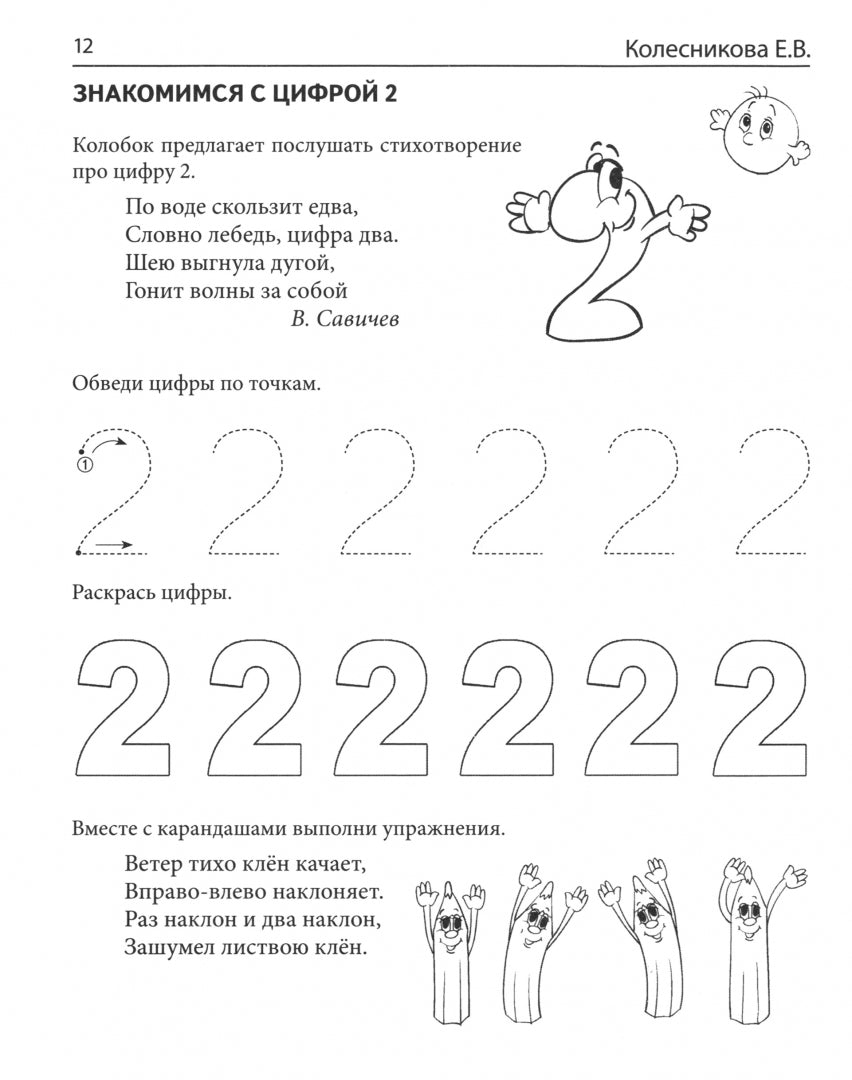 12 Колесникова Е.В.

ЗНАКОМИМСЯ С ЦИФРОЙ 2

Колобок предлагает послушать стихотворение про цифру 2.

По воде скользит едва,
Словно лебедь, цифра два.
Шею выгнула дугой,
Гонит волны за собой
В. Савичев

Обведи цифры по точкам.

①

Раскрась цифры.

2 2 2 2 2 2

Вместе с карандашами выполни упражнения.

Ветер тихо клён качает,
Вправо-влево наклоняет.
Раз наклон и два наклон,
Зашумел листвою клён.