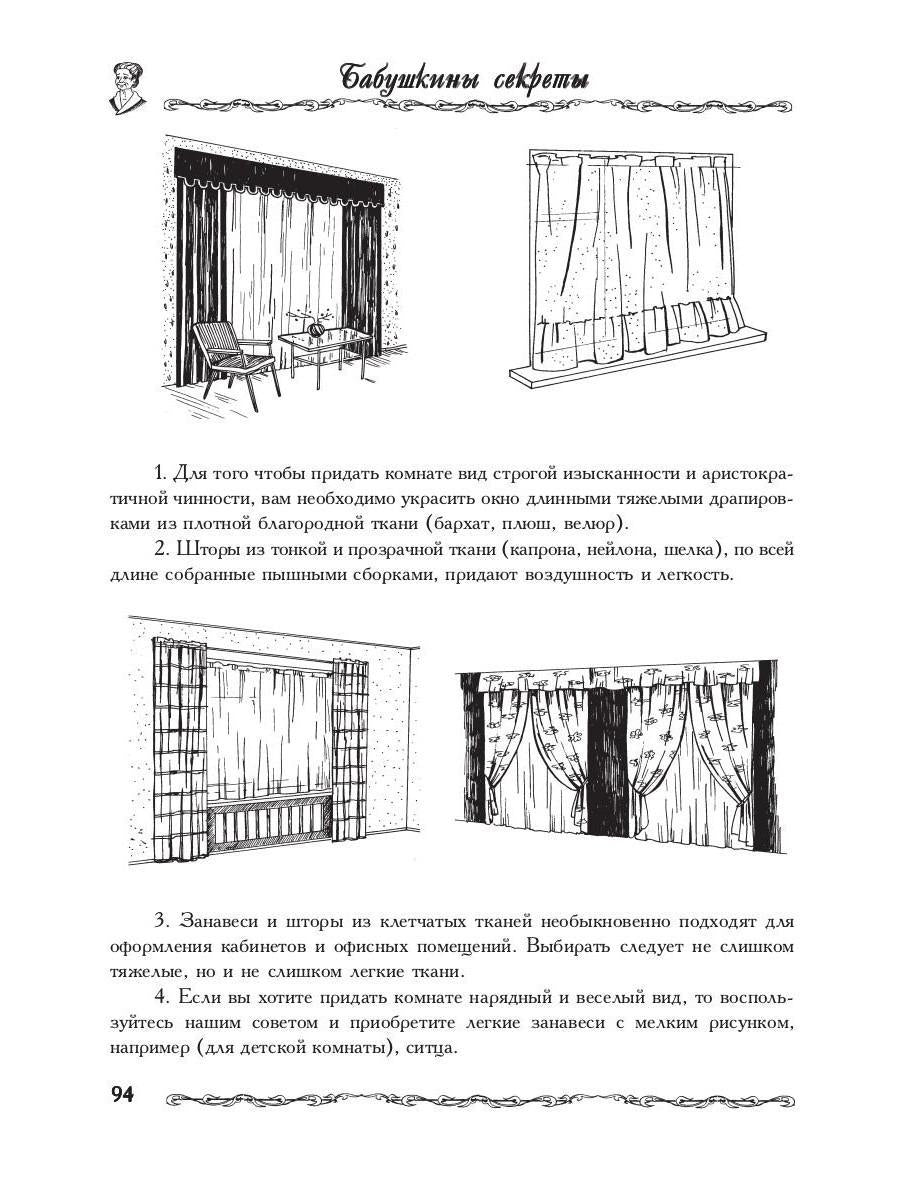 Бабушкины секреты

1. Для того чтобы придать комнате вид строгой изысканности и аристократичной чинности, вам необходимо украсить окно длинными тяжелыми драпировками из плотной благородной ткани (бархат, плюш, велюр).

2. Шторы из тонкой и прозрачной ткани (капрона, нейлона, шелка), по всей длине собранные пышными сборками, придают воздушность и легкость.

3. Занавеси и шторы из клетчатых тканей необыкновенно подходят для оформления кабинетов и офисных помещений. Выбирать следует не слишком тяжелые, но и не слишком легкие ткани.

4. Если вы хотите придать комнате нарядный и веселый вид, то воспользуйтесь нашим советом и приобретите легкие занавеси с мелким рисунком, например (для детской комнаты), ситца.

94