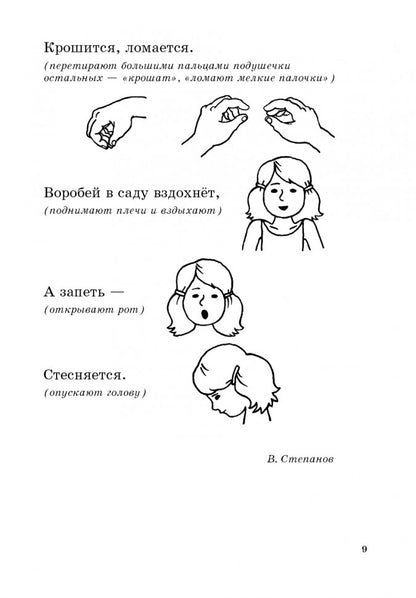 Крошится, ломается.
(перетирают большими пальцами подушечки остальных — «крошат», «ломают мелкие палочки»)

Воробей в саду вздохнёт,
(поднимают плечи и вздыхают)

А запеть —
(открывают рот)

Стесняется.
(опускают голову)

В. Степанов

9