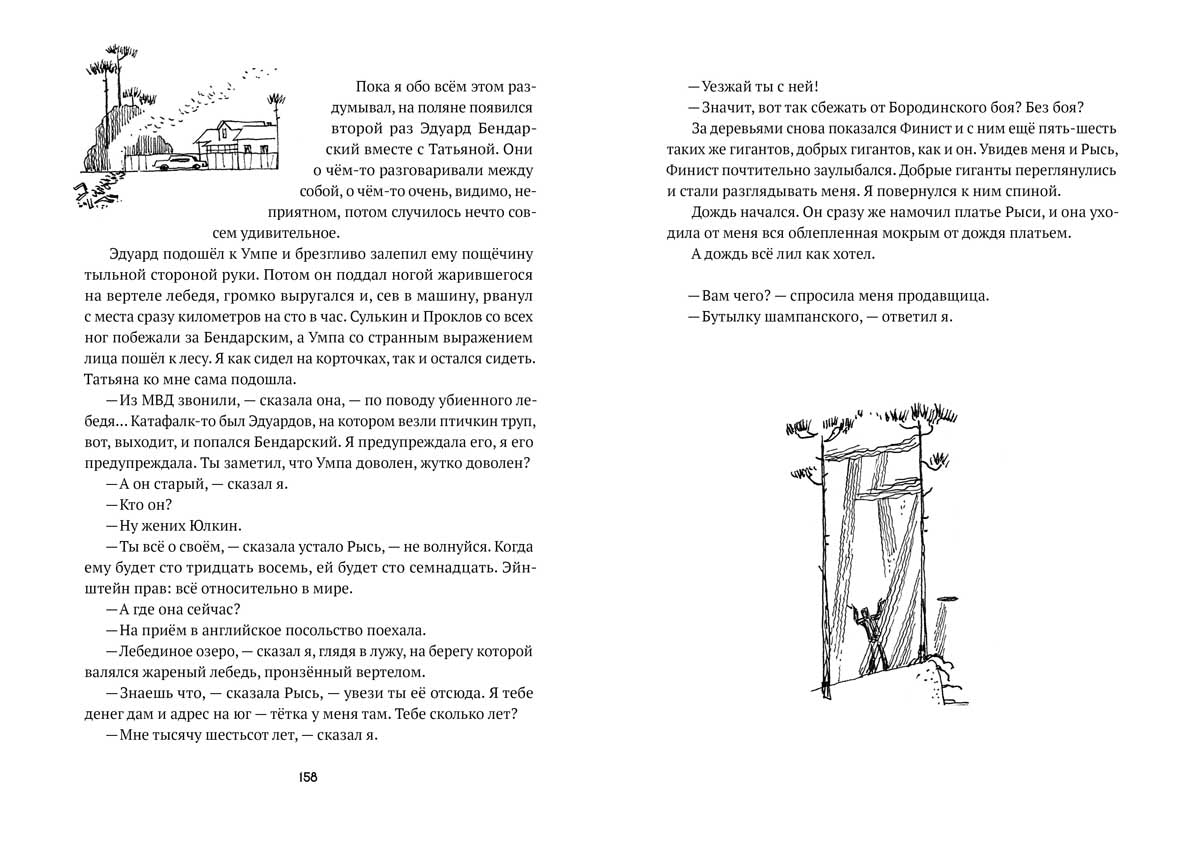 Пока я обо всём этом раздумывал, на поляне появился второй раз Эдуард Бендарский вместе с Татьяной. Они о чём-то разговаривали между собой, о чём-то очень, видимо, неприятном, потом случилось нечто совсем удивительное.

Эдуард подошёл к Умпе и брезгливо залепил ему пощёчину тыльной стороной руки. Потом он поддал ногой жарившегося на вертеле лебедя, громко выругался и, сев в машину, рванул с места сразу километров на сто в час. Сулькин и Проклов со всех ног побежали за Бендарским, а Умпа со странным выражением лица пошёл к лесу. Я как сидел на корточках, так и остался сидеть. Татьяна ко мне сама подошла.

— Из МВД звонили, — сказала она, — по поводу убиенного лебедя... Катафалк-то был Эдуардов, на котором везли птичкин труп, вот, выходит, и попался Бендарский. Я предупреждала его, я его предупреждала. Ты заметил, что Умпа доволен, жутко доволен?

— А он старый, — сказал я.

— Кто он?

— Ну жених Юлкин.

— Ты всё о своём, — сказала устало Рысь, — не волнуйся. Когда ему будет сто тридцать восемь, ей будет сто семнадцать. Эйнштейн прав: всё относительно в мире.

— А где она сейчас?

— На приём в английское посольство поехала.

— Лебединое озеро, — сказал я, глядя в лужу, на берегу которой валялся жареный лебедь, пронзённый вертелом.

— Знаешь что, — сказала Рысь, — увези ты её отсюда. Я тебе денег дам и адрес на юг — тётка у меня там. Тебе сколько лет?

— Мне тысячу шестьсот лет, — сказал я.

158

— Уезжай ты с ней!

— Значит, вот так сбежать от Бородинского боя? Без боя?

За деревьями снова показался Финист и с ним ещё пять-шесть таких же гигантов, добрых гигантов, как и он. Увидев меня и Рысь, Финист почтительно заулыбался. Добрые гиганты переглянулись и стали разглядывать меня. Я повернулся к ним спиной.

Дождь начался. Он сразу же намочил платье Рыси, и она уходила от меня вся облепленная мокрым от дождя платьем.

А дождь всё лил как хотел.

— Вам чего? — спросила меня продавщица.

— Бутылку шампанского, — ответил я.