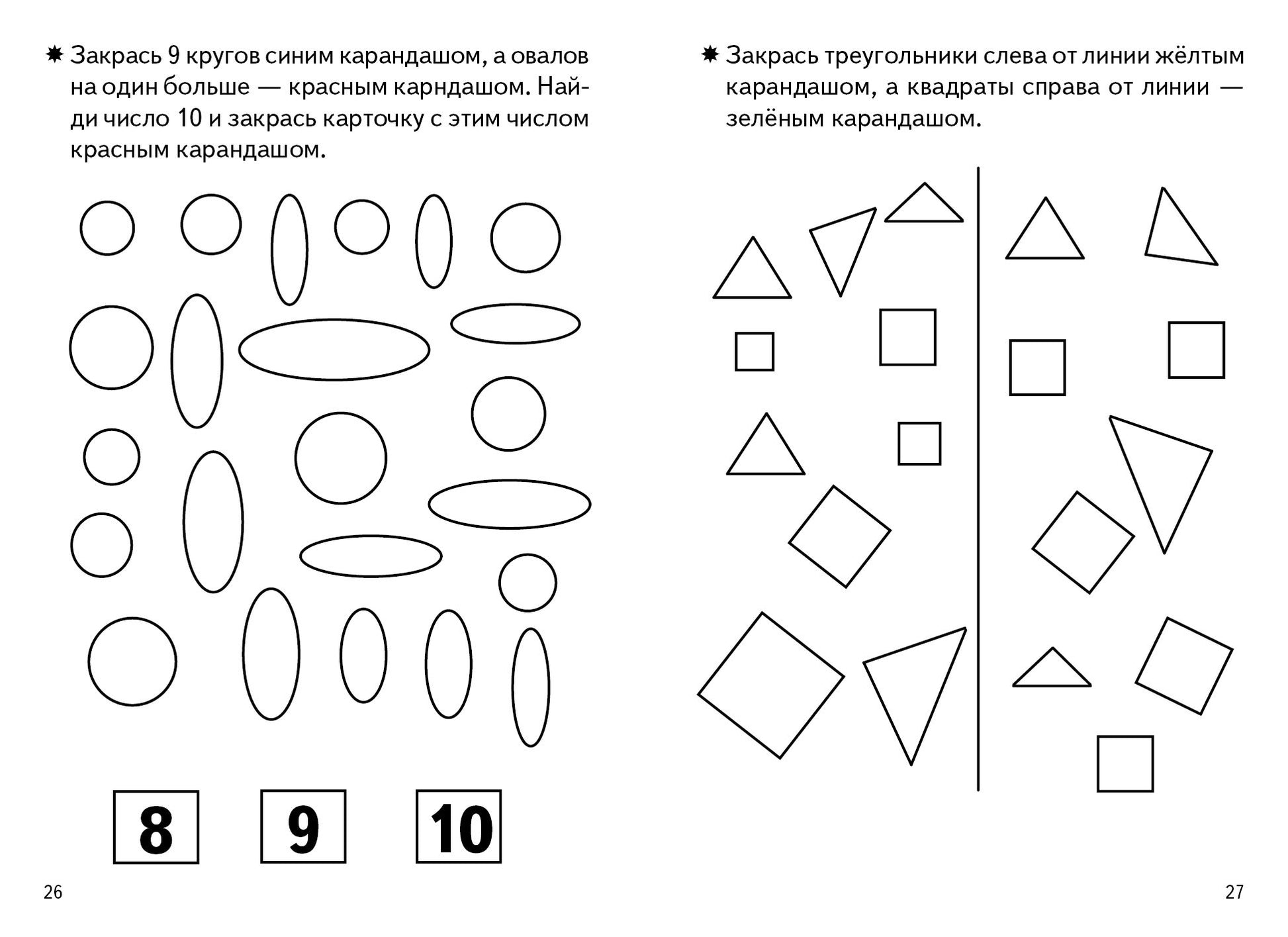 ✸ Закрась 9 кругов синим карандашом, а овалов на один больше — красным карндашом. Найди число 10 и закрась карточку с этим числом красным карандашом.

8 9 10

26

✸ Закрась треугольники слева от линии жёлтым карандашом, а квадраты справа от линии — зелёным карандашом.

27