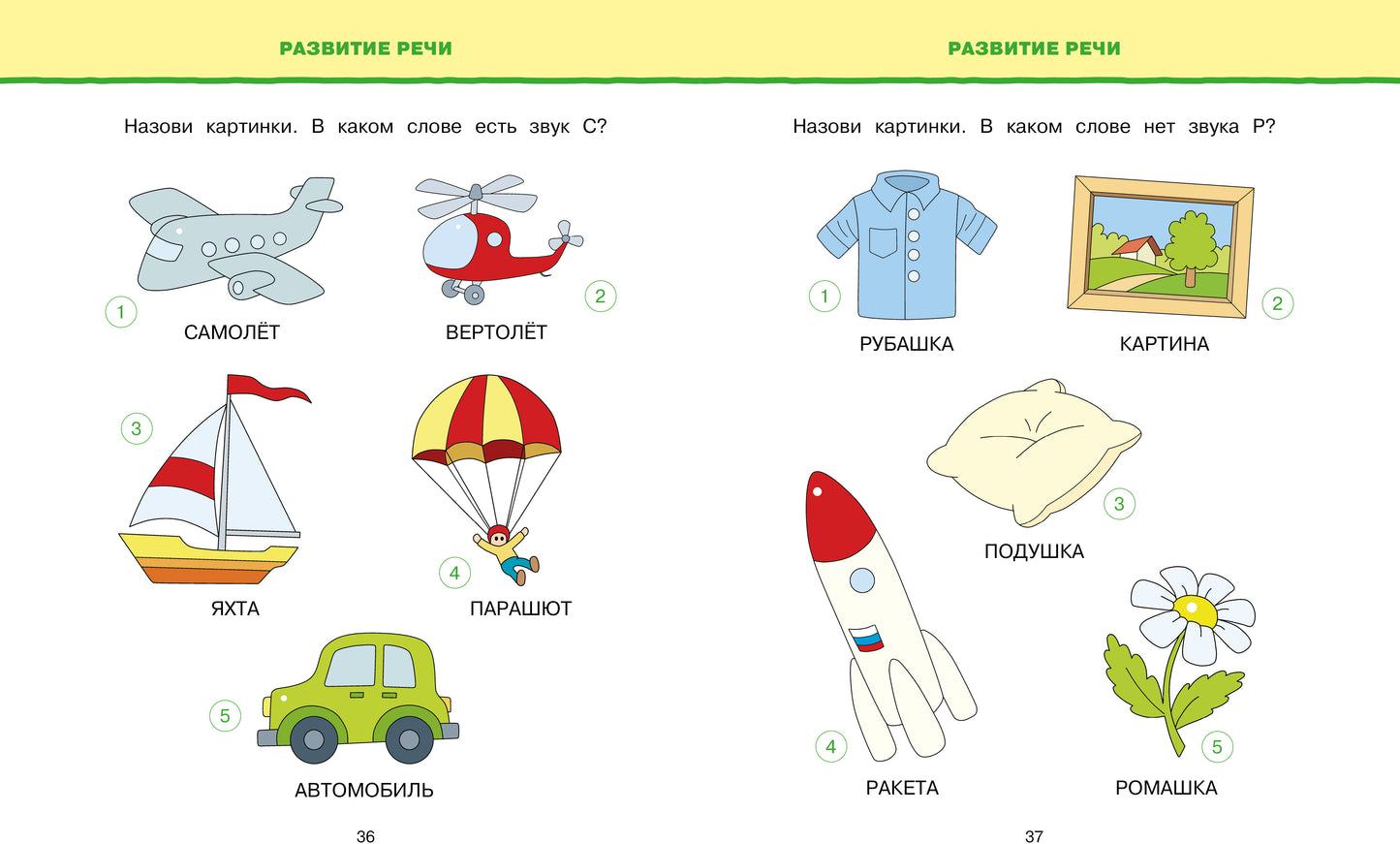 РАЗВИТИЕ РЕЧИ

Назови картинки. В каком слове есть звук С?

1
САМОЛЁТ

2
ВЕРТОЛЁТ

3
ЯХТА

4
ПАРАШЮТ

5
АВТОМОБИЛЬ

36

РАЗВИТИЕ РЕЧИ

Назови картинки. В каком слове нет звука Р?

1
РУБАШКА

2
КАРТИНА

3
ПОДУШКА

4
РАКЕТА

5
РОМАШКА

37