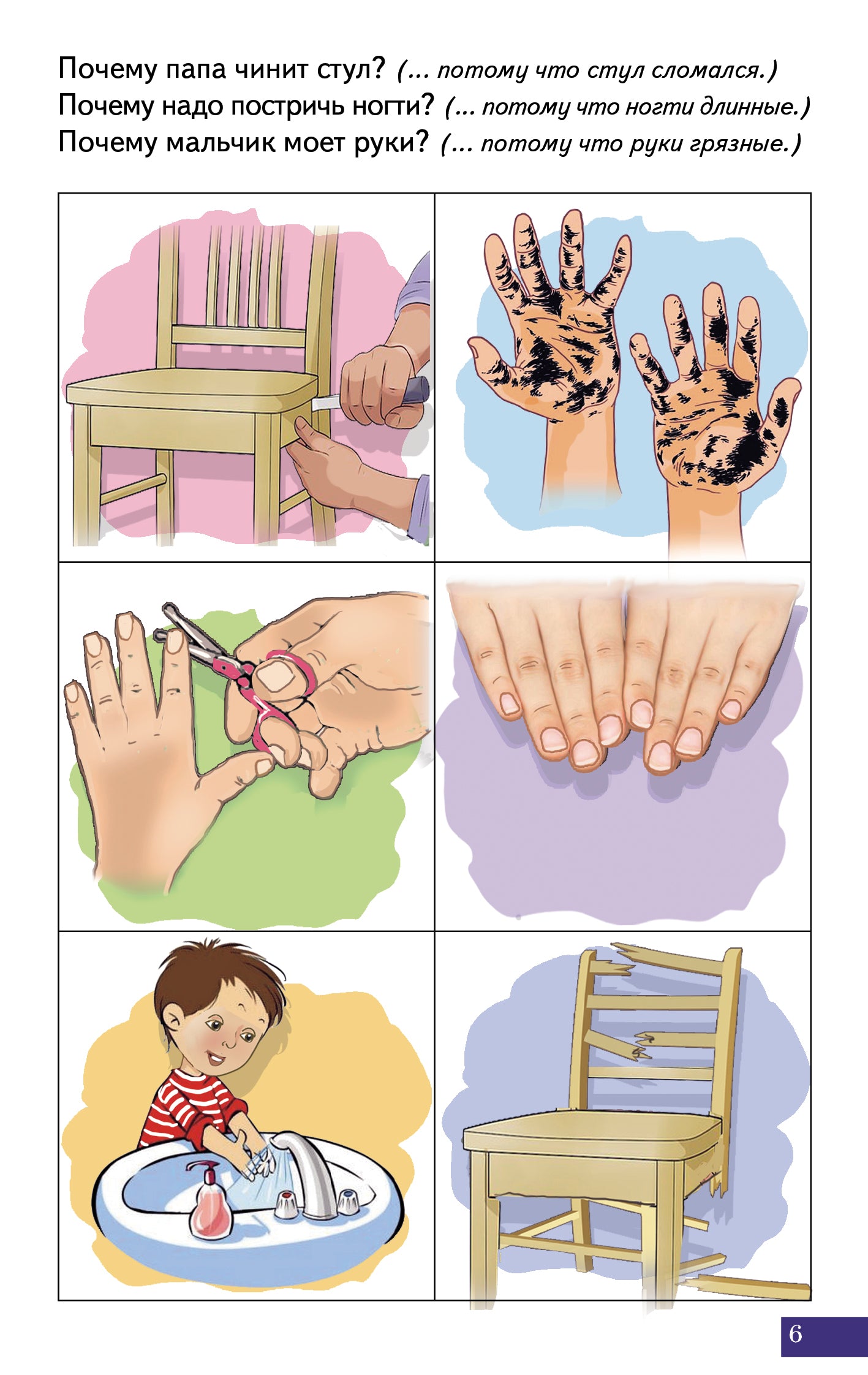 Почему папа чинит стул? (... потому что стул сломался.)
Почему надо постричь ногти? (... потому что ногти длинные.)
Почему мальчик моет руки? (... потому что руки грязные.)

6