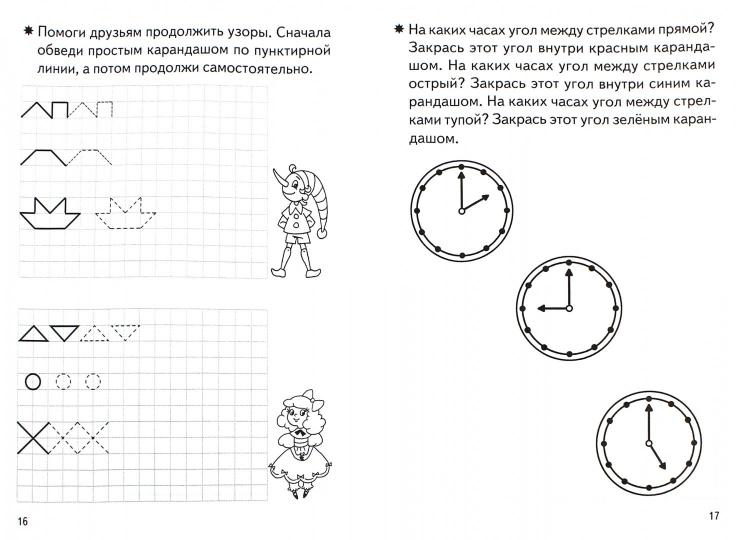 ✸ Помоги друзьям продолжить узоры. Сначала обведи простым карандашом по пунктирной линии, а потом продолжи самостоятельно.

16

✸ На каких часах угол между стрелками прямой? Закрась этот угол внутри красным карандашом. На каких часах угол между стрелками острый? Закрась этот угол внутри синим карандашом. На каких часах угол между стрелками тупой? Закрась этот угол зелёным карандашом.

17