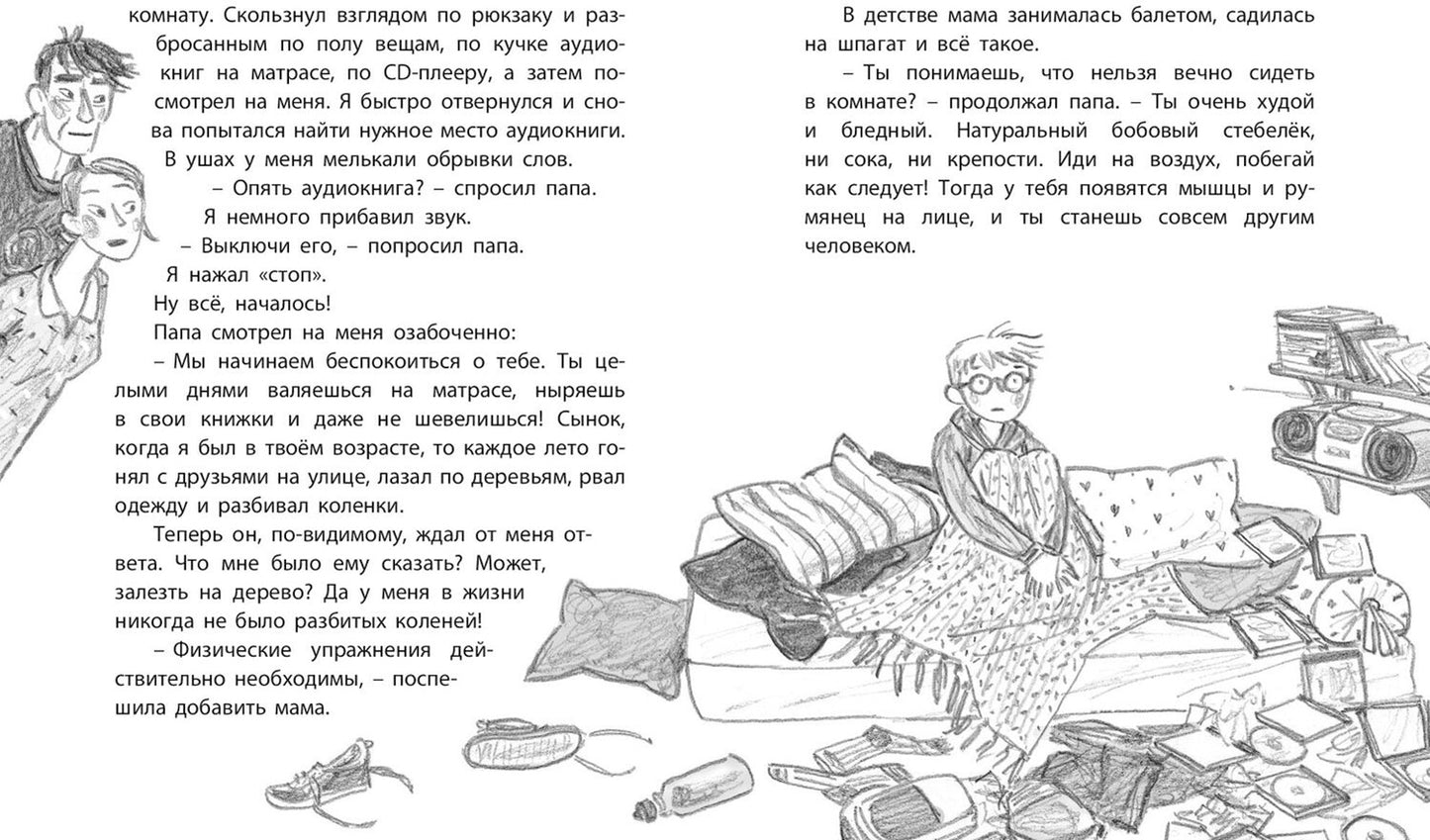 комнату. Скользнул взглядом по рюкзаку и разбросанным по полу вещам, по кучке аудиокниг на матрасе, по CD-плееру, а затем посмотрел на меня. Я быстро отвернулся и снова попытался найти нужное место аудиокниги. В ушах у меня мелькали обрывки слов.

– Опять аудиокнига? – спросил папа.

Я немного прибавил звук.

– Выключи его, – попросил папа.

Я нажал «стоп».

Ну всё, началось!

Папа смотрел на меня озабоченно:

– Мы начинаем беспокоиться о тебе. Ты целыми днями валяешься на матрасе, ныряешь в свои книжки и даже не шевелишься! Сынок, когда я был в твоём возрасте, то каждое лето гонял с друзьями на улице, лазал по деревьям, рвал одежду и разбивал коленки.

Теперь он, по-видимому, ждал от меня ответа. Что мне было ему сказать? Может, залезть на дерево? Да у меня в жизни никогда не было разбитых коленей!

– Физические упражнения действительно необходимы, – поспешила добавить мама.

В детстве мама занималась балетом, садилась на шпагат и всё такое.

– Ты понимаешь, что нельзя вечно сидеть в комнате? – продолжал папа. – Ты очень худой и бледный. Натуральный бобовый стебелёк, ни сока, ни крепости. Иди на воздух, побегай как следует! Тогда у тебя появятся мышцы и румянец на лице, и ты станешь совсем другим человеком.