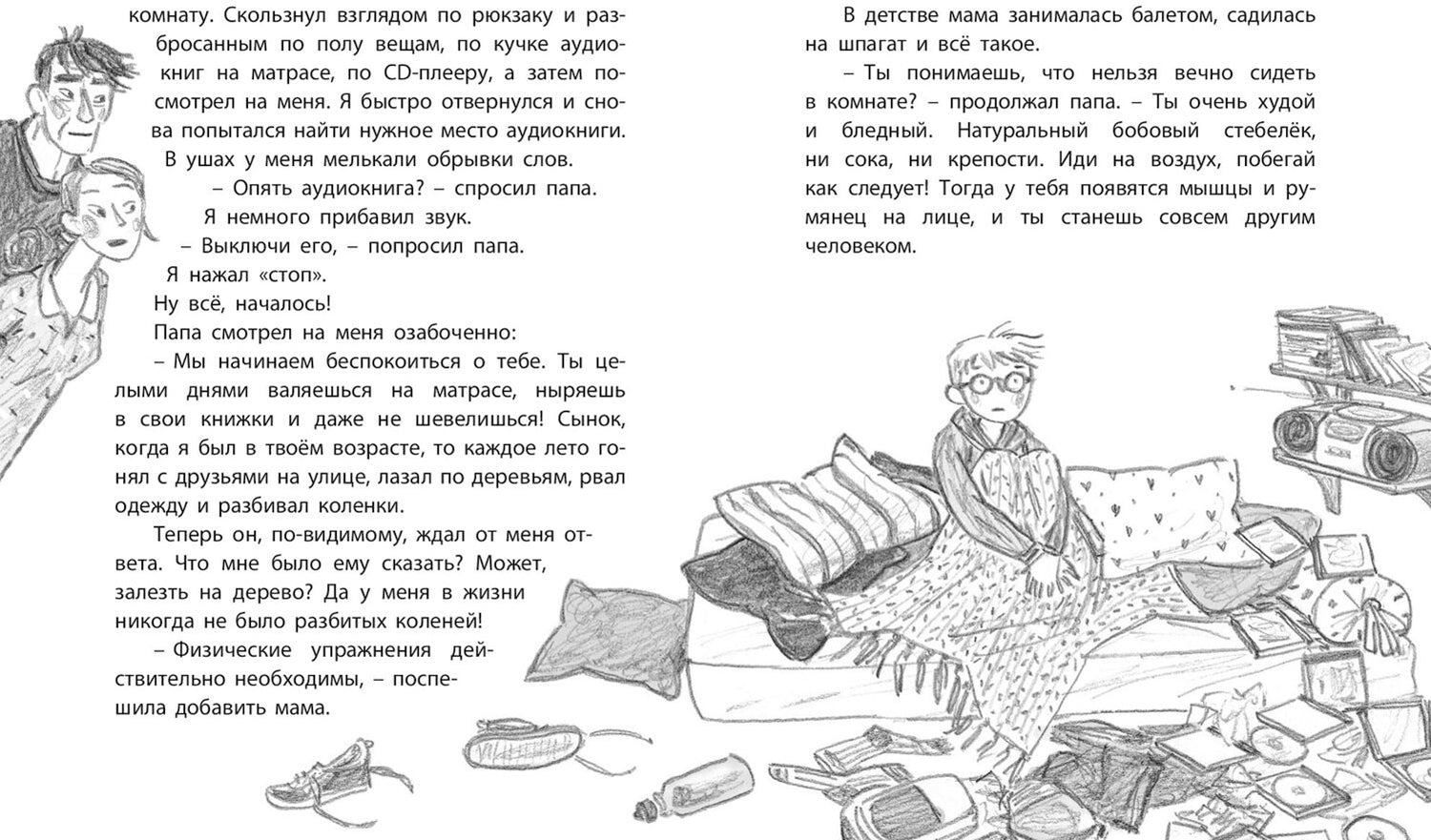 комнату. Скользнул взглядом по рюкзаку и разбросанным по полу вещам, по кучке аудиокниг на матрасе, по CD-плееру, а затем посмотрел на меня. Я быстро отвернулся и снова попытался найти нужное место аудиокниги. В ушах у меня мелькали обрывки слов.

– Опять аудиокнига? – спросил папа.

Я немного прибавил звук.

– Выключи его, – попросил папа.

Я нажал «стоп».

Ну всё, началось!

Папа смотрел на меня озабоченно:

– Мы начинаем беспокоиться о тебе. Ты целыми днями валяешься на матрасе, ныряешь в свои книжки и даже не шевелишься! Сынок, когда я был в твоём возрасте, то каждое лето гонял с друзьями на улице, лазал по деревьям, рвал одежду и разбивал коленки.

Теперь он, по-видимому, ждал от меня ответа. Что мне было ему сказать? Может, залезть на дерево? Да у меня в жизни никогда не было разбитых коленей!

– Физические упражнения действительно необходимы, – поспешила добавить мама.

В детстве мама занималась балетом, садилась на шпагат и всё такое.

– Ты понимаешь, что нельзя вечно сидеть в комнате? – продолжал папа. – Ты очень худой и бледный. Натуральный бобовый стебелёк, ни сока, ни крепости. Иди на воздух, побегай как следует! Тогда у тебя появятся мышцы и румянец на лице, и ты станешь совсем другим человеком.