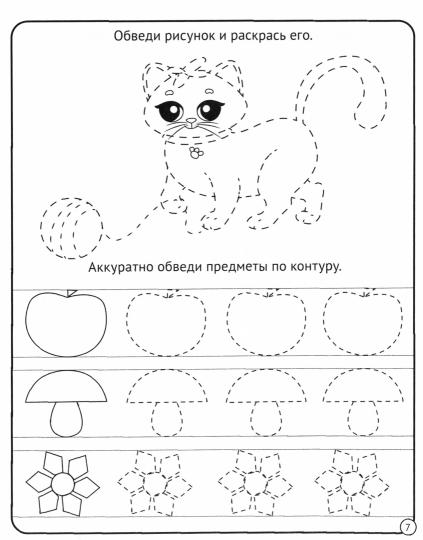 Обведи рисунок и раскрась его.

Аккуратно обведи предметы по контуру.

7