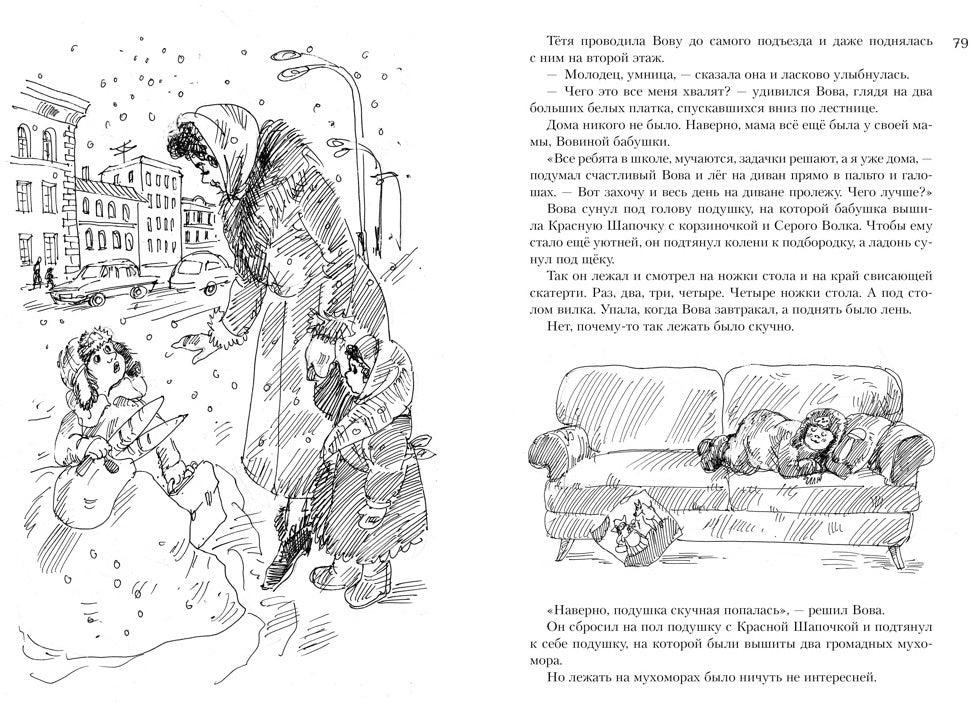 79

Тётя проводила Вову до самого подъезда и даже поднялась с ним на второй этаж.

— Молодец, умница, — сказала она и ласково улыбнулась.

— Чего это все меня хвалят? — удивился Вова, глядя на два больших белых платка, спускавшихся вниз по лестнице.

Дома никого не было. Наверно, мама всё ещё была у своей мамы, Вовиной бабушки.

«Все ребята в школе, мучаются, задачки решают, а я уже дома, — подумал счастливый Вова и лёг на диван прямо в пальто и галошах. — Вот захочу и весь день на диване пролежу. Чего лучше?»

Вова сунул под голову подушку, на которой бабушка вышила Красную Шапочку с корзиночкой и Серого Волка. Чтобы ему стало ещё уютней, он подтянул колени к подбородку, а ладонь сунул под щёку.

Так он лежал и смотрел на ножки стола и на край свисающей скатерти. Раз, два, три, четыре. Четыре ножки стола. А под столом вилка. Упала, когда Вова завтракал, а поднять было лень.

Нет, почему-то так лежать было скучно.

«Наверно, подушка скучная попалась», — решил Вова.

Он сбросил на пол подушку с Красной Шапочкой и подтянул к себе подушку, на которой были вышиты два громадных мухомора.

Но лежать на мухоморах было ничуть не интересней.