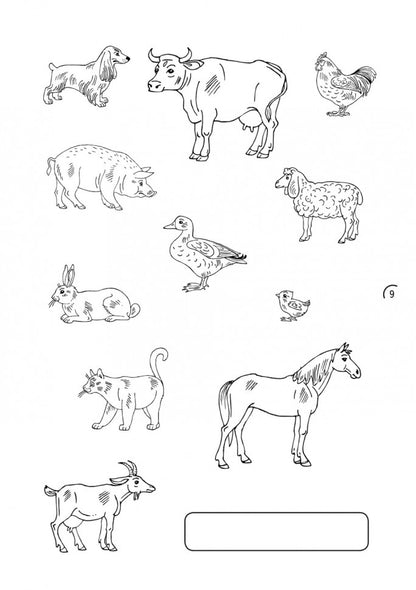 9